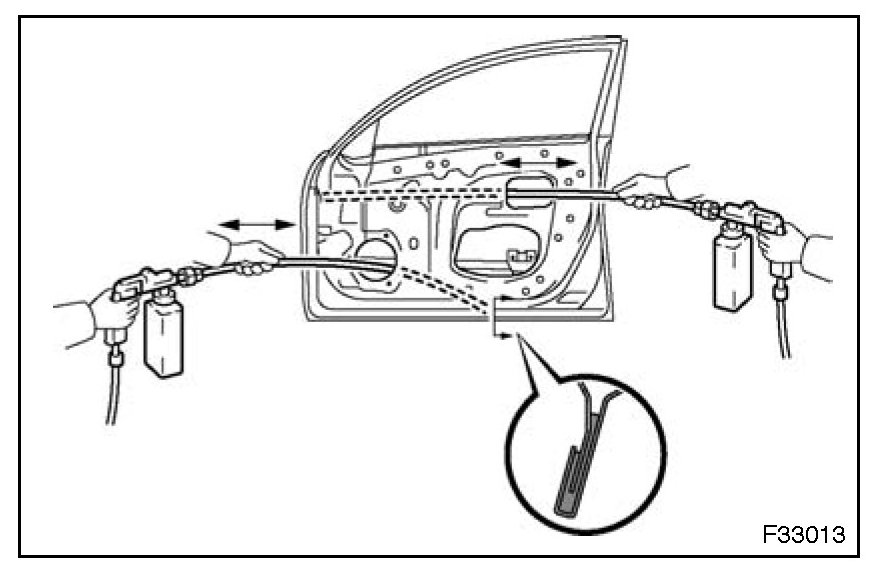 F33013