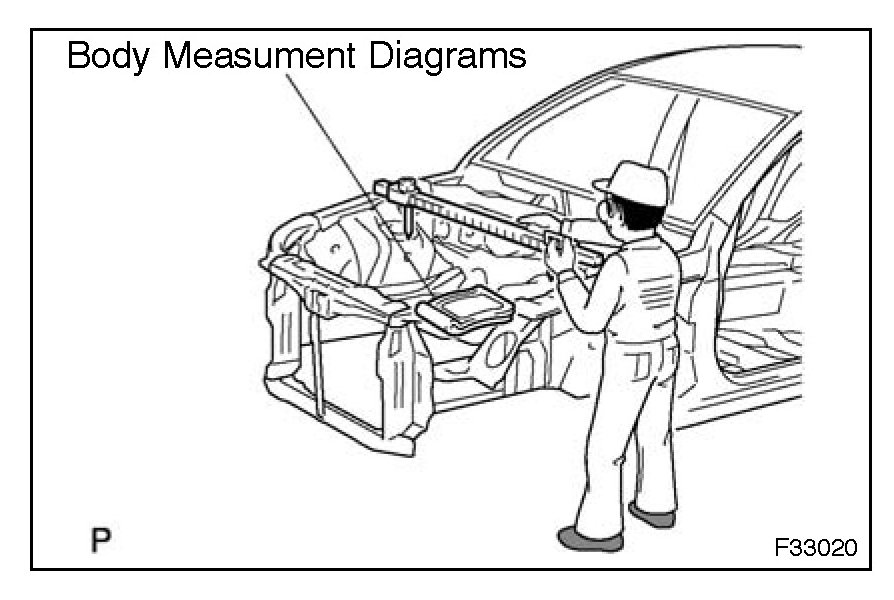 Body Measument Diagrams

P

F33020