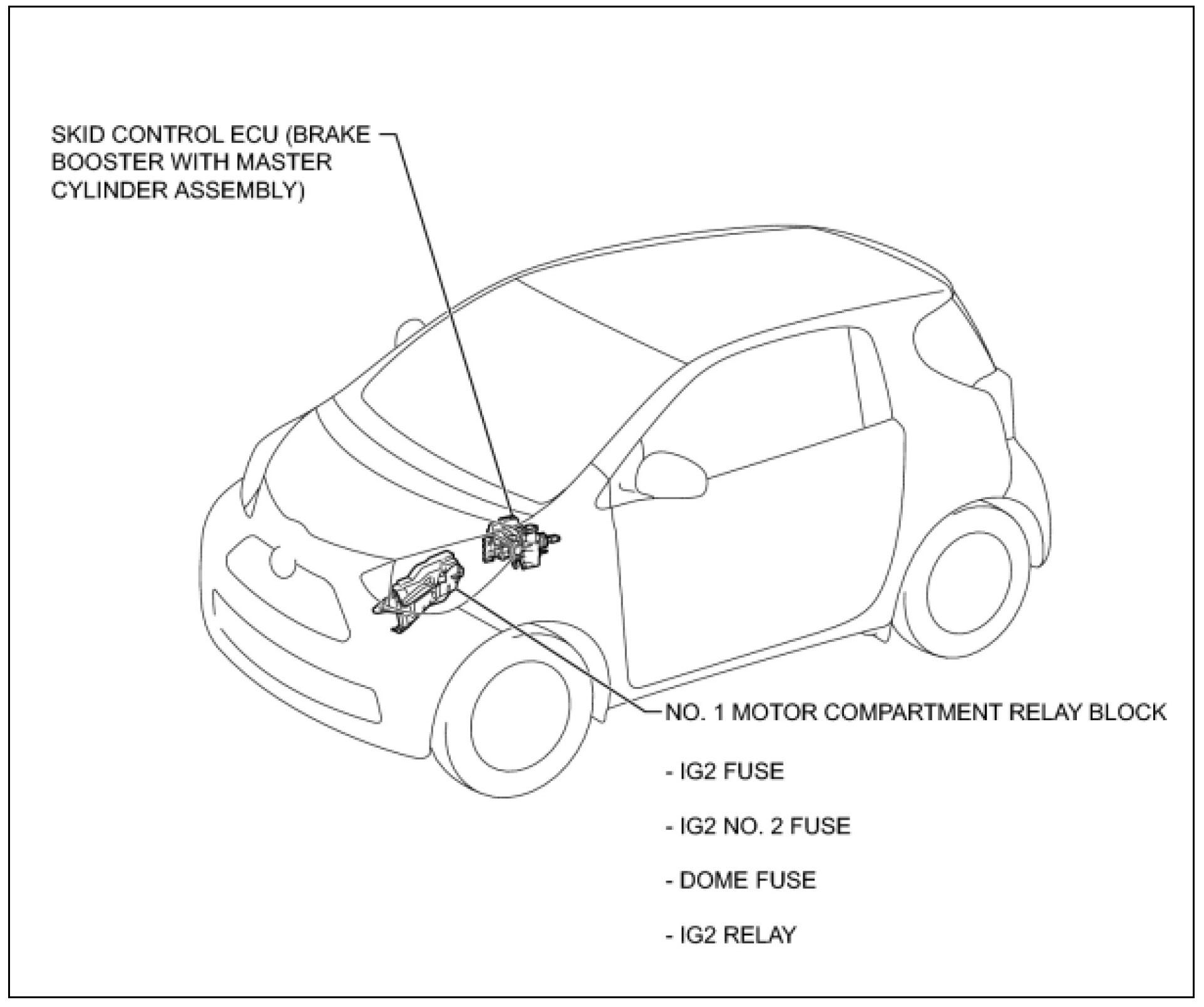 SKID CONTROL ECU (BRAKE BOOSTER WITH MASTER CYLINDER ASSEMBLY)

NO. 1 MOTOR COMPARTMENT RELAY BLOCK

- IG2 FUSE

- IG2 NO. 2 FUSE

- DOME FUSE

- IG2 RELAY