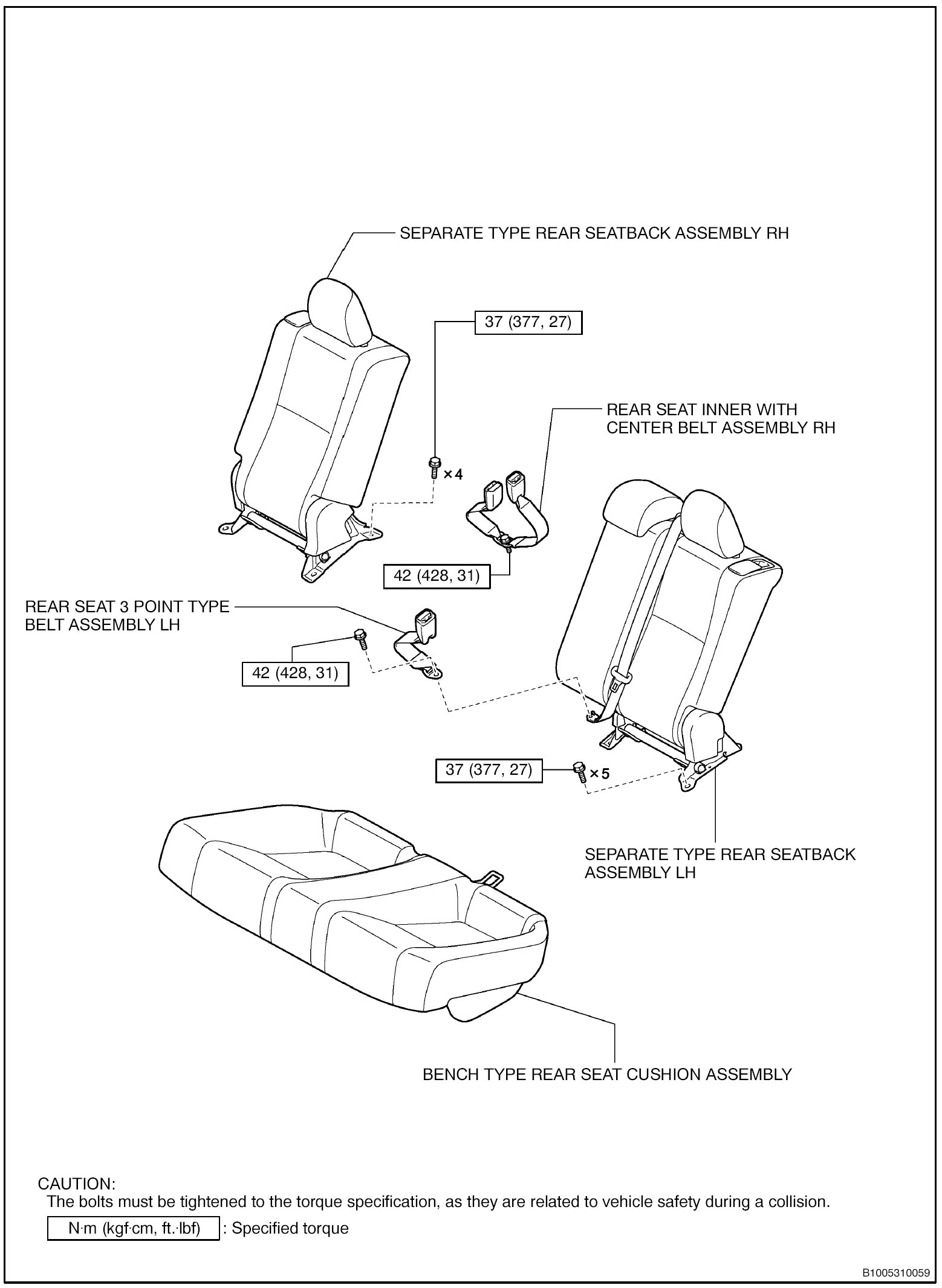 SEPARATE TYPE REAR SEATBACK ASSEMBLY RH

37 (377, 27)

REAR SEAT INNER WITH CENTER BELT ASSEMBLY RH

×4

42 (428, 31)

REAR SEAT 3 POINT TYPE BELT ASSEMBLY LH

42 (428, 31)

37 (377, 27)

×5

SEPARATE TYPE REAR SEATBACK ASSEMBLY LH

BENCH TYPE REAR SEAT CUSHION ASSEMBLY

CAUTION:
The bolts must be tightened to the torque specification, as they are related to vehicle safety during a collision.

N·m (kgf·cm, ft.·lbf) : Specified torque

B1005310059