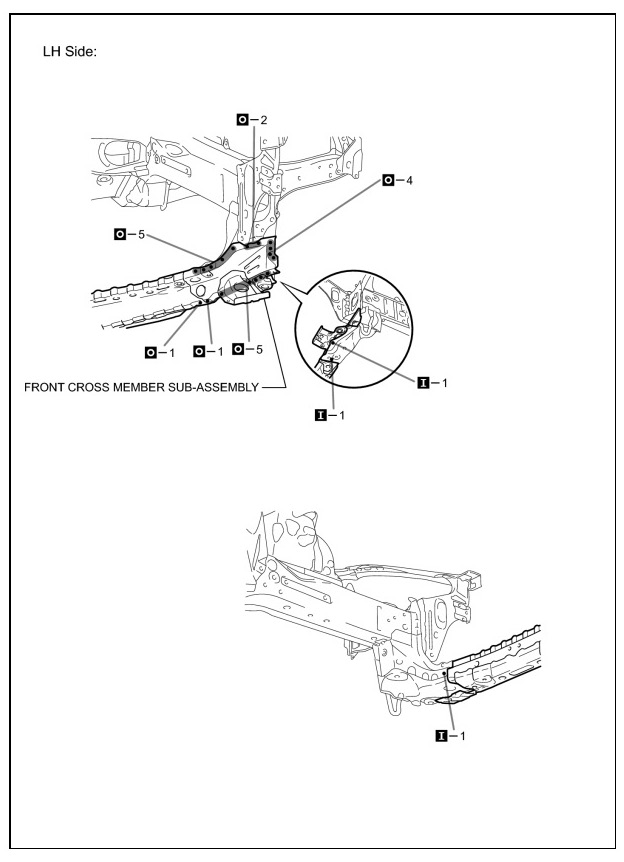 LH Side:

O – 2

O – 4

O – 5

O – 1

O – 1

O – 5

FRONT CROSS MEMBER SUB-ASSEMBLY

I – 1

I – 1

I – 1