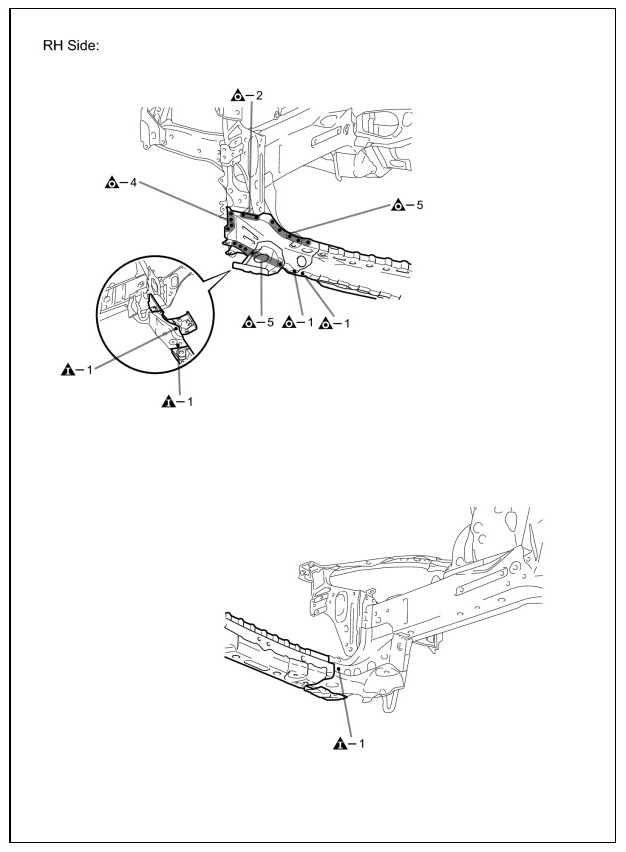 RH Side:

−2

−4

−5

−5 −1 −1

−1

−1

−1