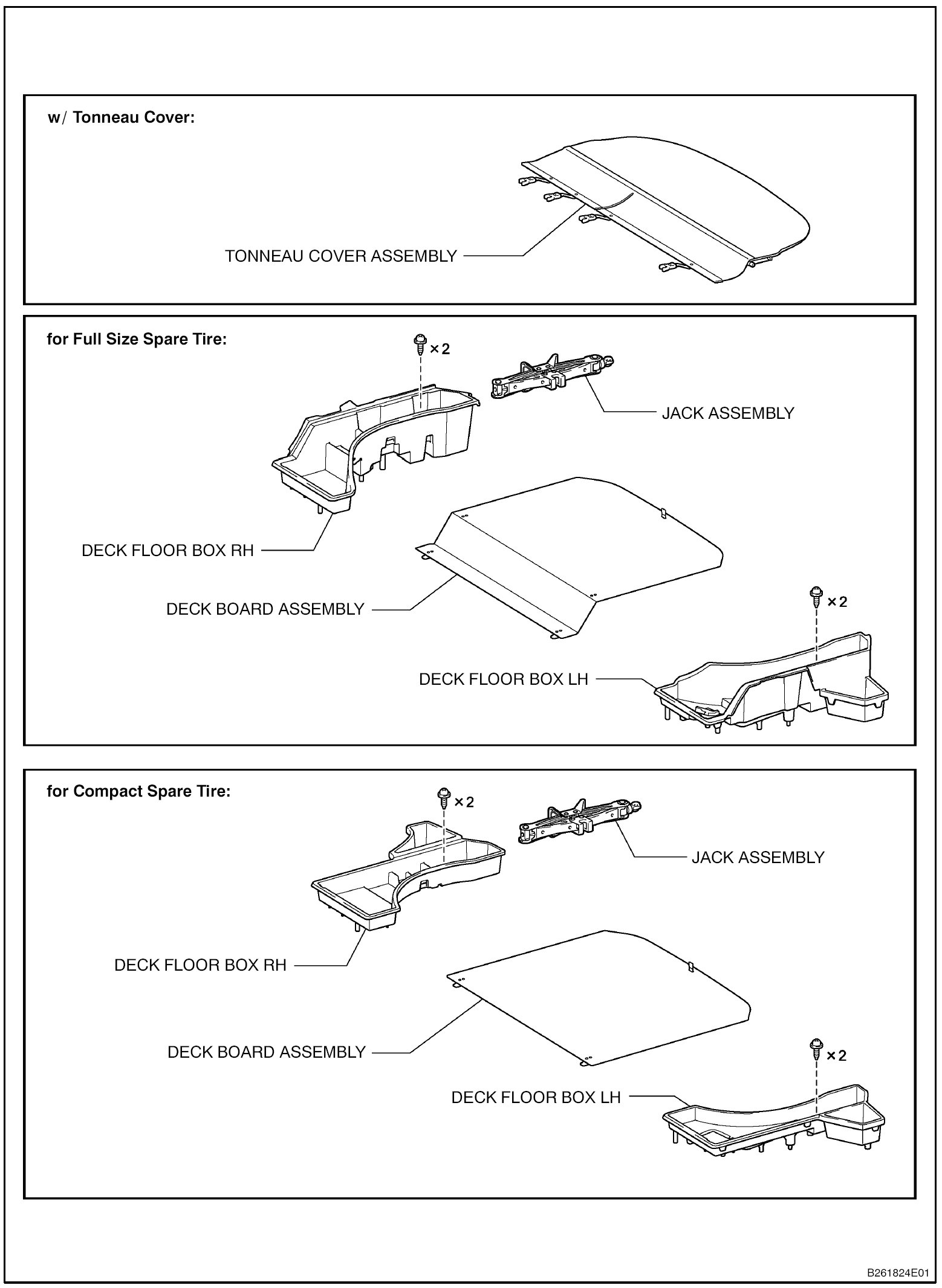 w/ Tonneau Cover:

TONNEAU COVER ASSEMBLY

for Full Size Spare Tire:

×2

JACK ASSEMBLY

DECK FLOOR BOX RH

DECK BOARD ASSEMBLY

×2

DECK FLOOR BOX LH

for Compact Spare Tire:

×2

JACK ASSEMBLY

DECK FLOOR BOX RH

DECK BOARD ASSEMBLY

×2

DECK FLOOR BOX LH

B261824E01