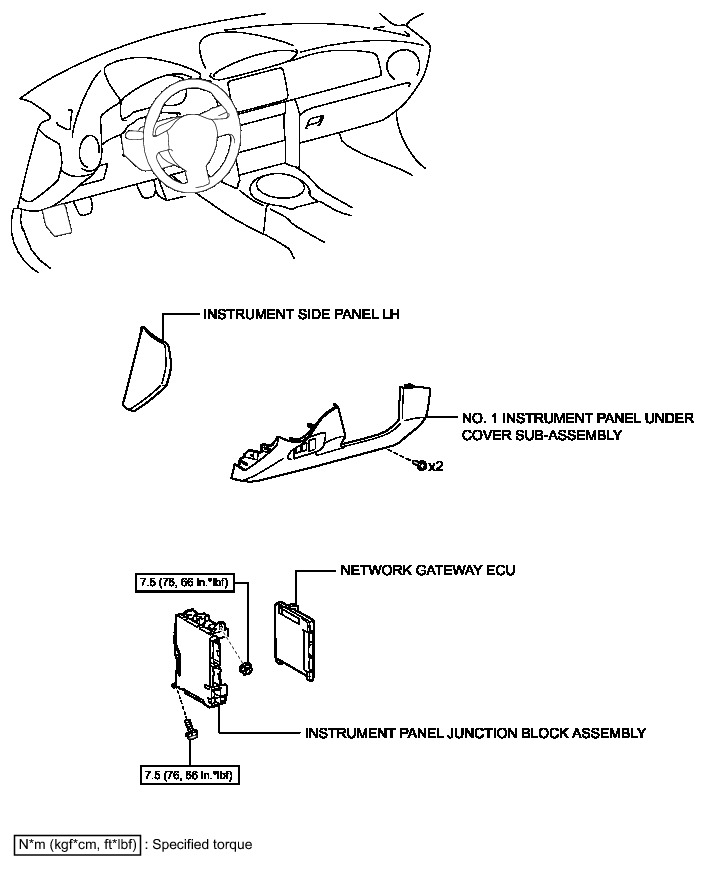 INSTRUMENT SIDE PANEL LH

NO. 1 INSTRUMENT PANEL UNDER COVER SUB-ASSEMBLY

x2

7.5 (76, 66 in.*lbf)

NETWORK GATEWAY ECU

INSTRUMENT PANEL JUNCTION BLOCK ASSEMBLY

7.5 (76, 66 in.*lbf)

N*m (kgf*cm, ft*lbf) : Specified torque