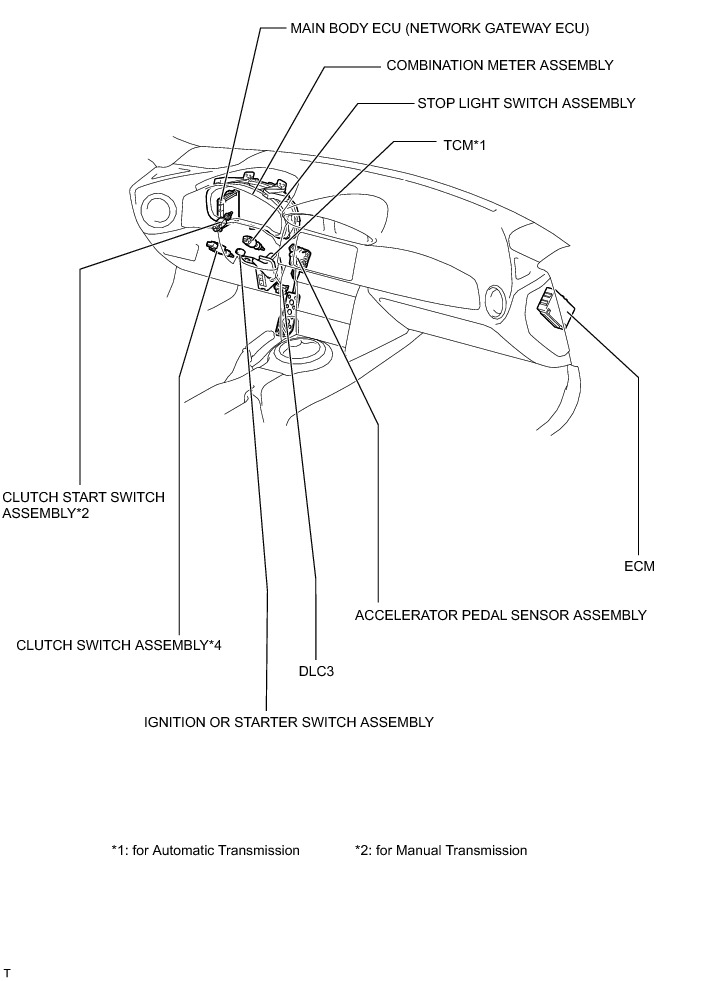 MAIN BODY ECU (NETWORK GATEWAY ECU)

COMBINATION METER ASSEMBLY

STOP LIGHT SWITCH ASSEMBLY

TCM*1

CLUTCH START SWITCH ASSEMBLY*2

ECM

ACCELERATOR PEDAL SENSOR ASSEMBLY

CLUTCH SWITCH ASSEMBLY*4

DLC3

IGNITION OR STARTER SWITCH ASSEMBLY

*1: for Automatic Transmission

*2: for Manual Transmission

T