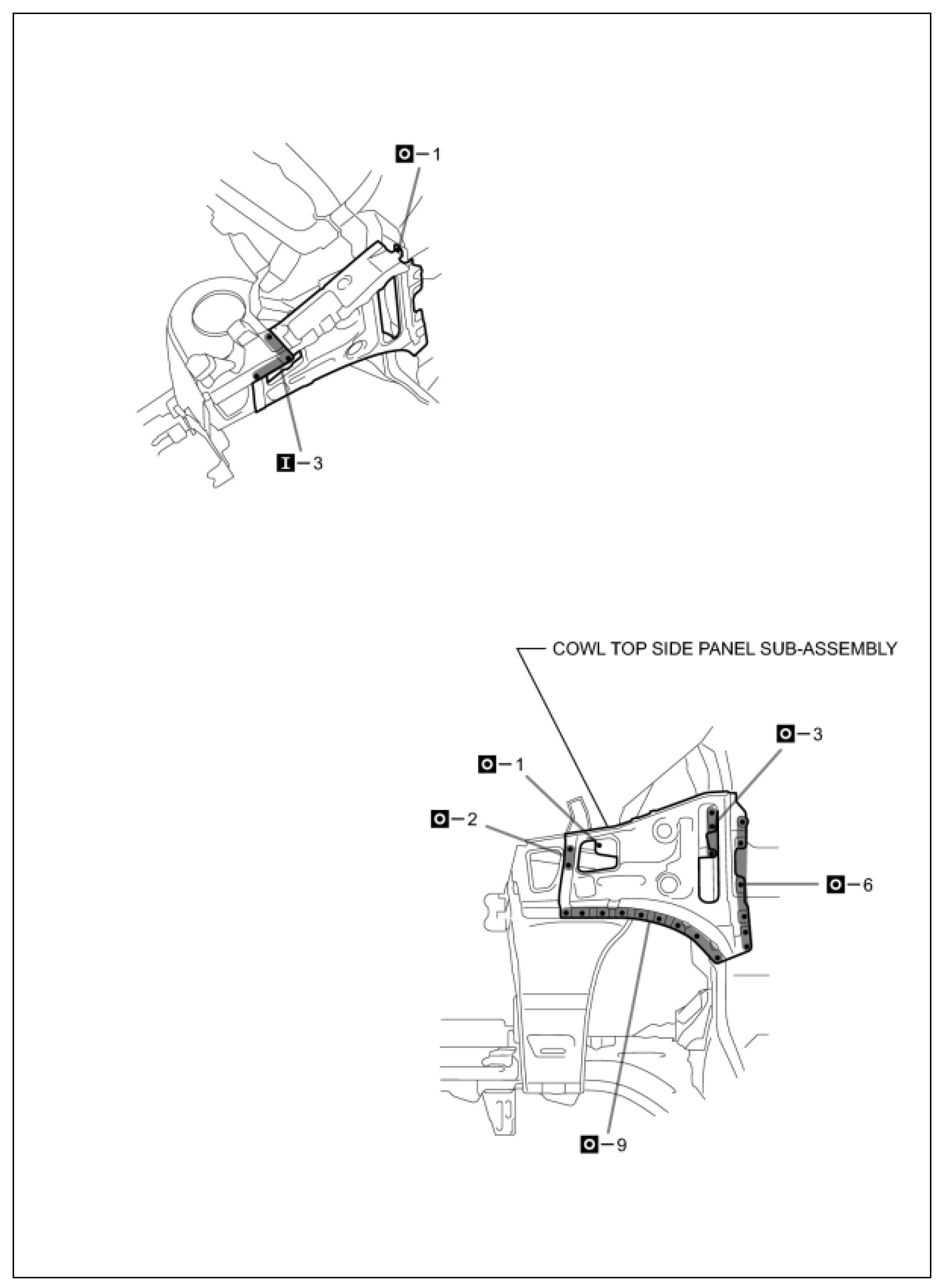 O – 1

I – 3

COWL TOP SIDE PANEL SUB-ASSEMBLY

O – 3

O – 1

O – 2

O – 6

O – 9