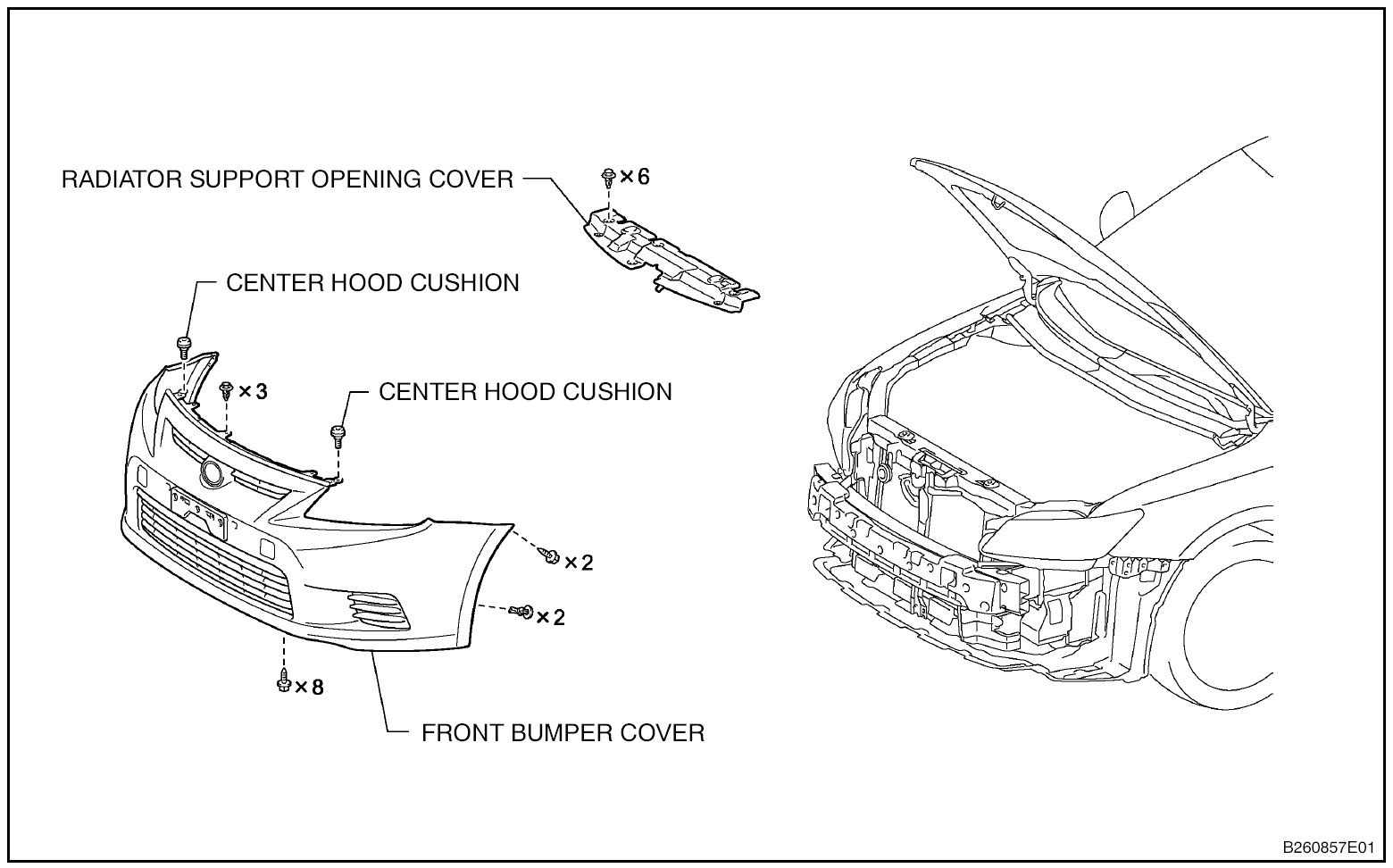 RADIATOR SUPPORT OPENING COVER

×6

CENTER HOOD CUSHION

×3

CENTER HOOD CUSHION

×2

×2

×8

FRONT BUMPER COVER

B260857E01