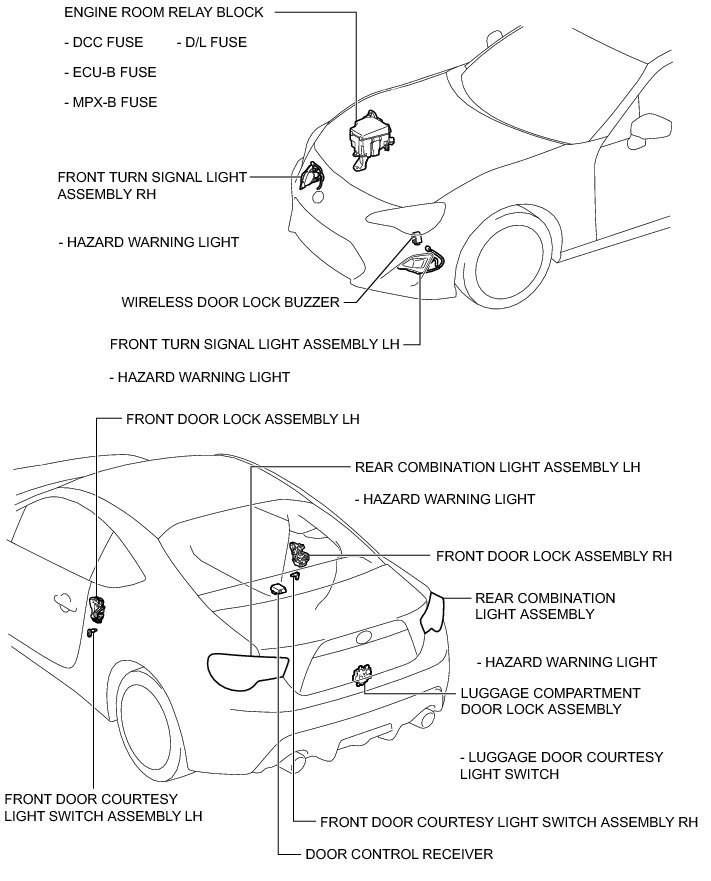 ENGINE ROOM RELAY BLOCK

- DCC FUSE

- D/L FUSE

- ECU-B FUSE

- MPX-B FUSE

FRONT TURN SIGNAL LIGHT ASSEMBLY RH

- HAZARD WARNING LIGHT

WIRELESS DOOR LOCK BUZZER

FRONT TURN SIGNAL LIGHT ASSEMBLY LH

- HAZARD WARNING LIGHT

FRONT DOOR LOCK ASSEMBLY LH

REAR COMBINATION LIGHT ASSEMBLY LH

- HAZARD WARNING LIGHT

FRONT DOOR LOCK ASSEMBLY RH

REAR COMBINATION LIGHT ASSEMBLY

- HAZARD WARNING LIGHT

LUGGAGE COMPARTMENT DOOR LOCK ASSEMBLY

- LUGGAGE DOOR COURTESY LIGHT SWITCH

FRONT DOOR COURTESY LIGHT SWITCH ASSEMBLY LH

FRONT DOOR COURTESY LIGHT SWITCH ASSEMBLY RH

DOOR CONTROL RECEIVER