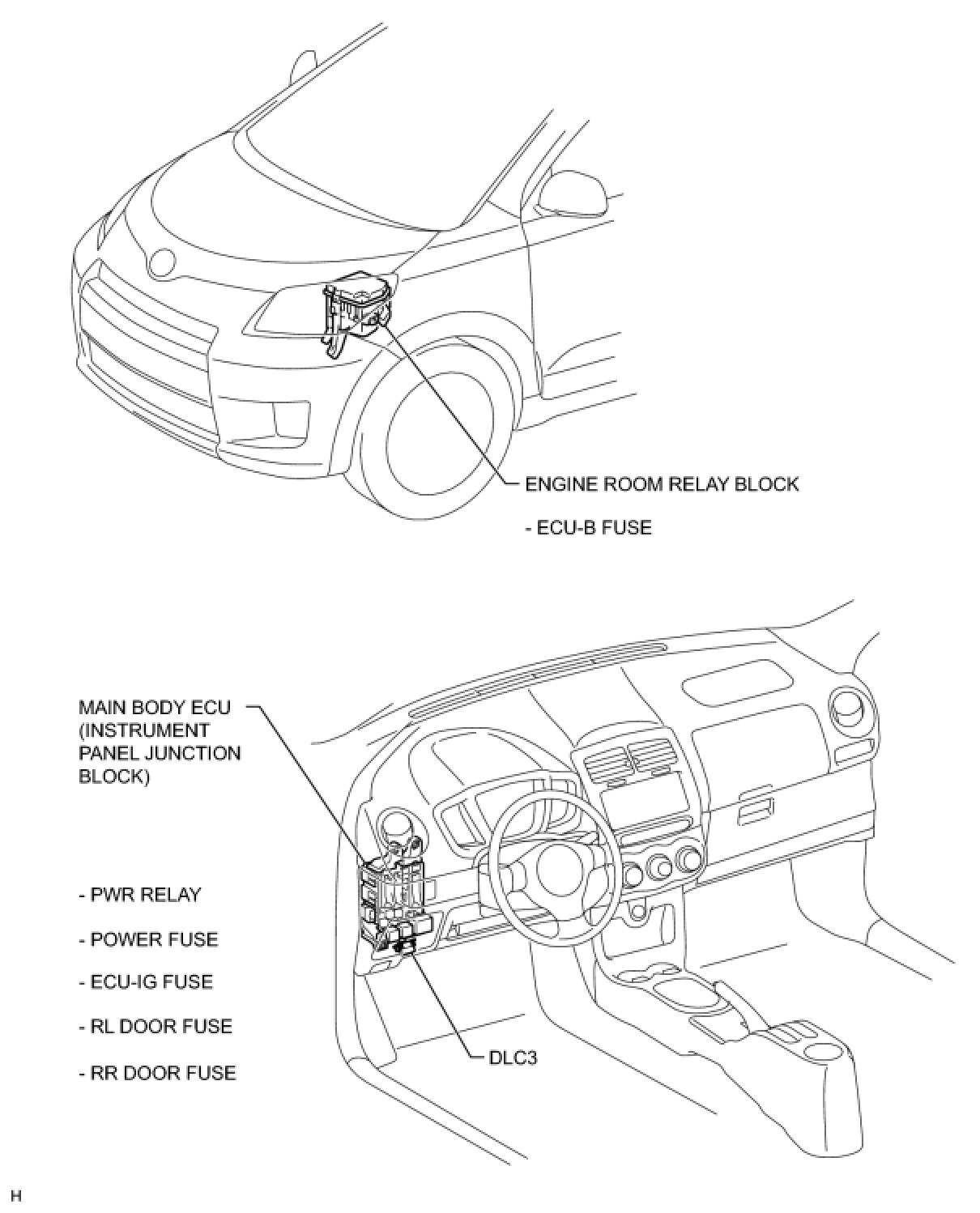 ENGINE ROOM RELAY BLOCK

- ECU-B FUSE

MAIN BODY ECU (INSTRUMENT PANEL JUNCTION BLOCK)

- PWR RELAY

- POWER FUSE

- ECU-IG FUSE

- RL DOOR FUSE

- RR DOOR FUSE

DLC3

H