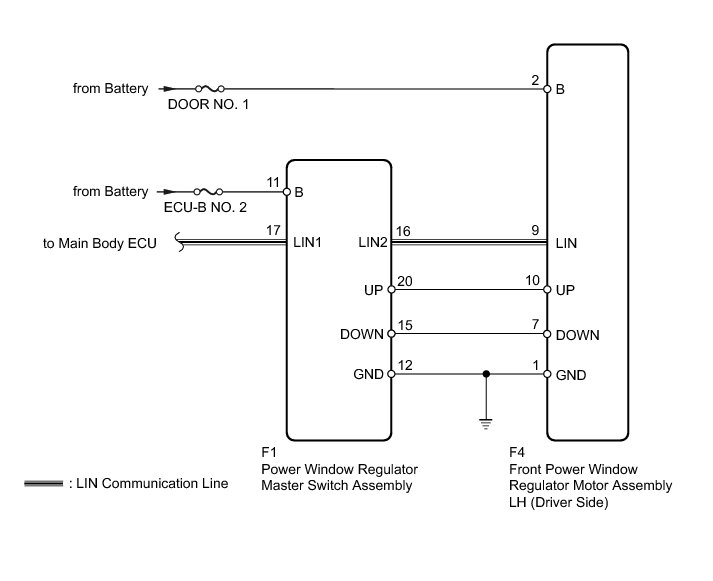 from Battery
DOOR NO. 1
2
B

from Battery
ECU-B NO. 2
11
B

to Main Body ECU
17
LIN1
LIN2
16
9
LIN

UP
20
10
UP

DOWN
15
7
DOWN

GND
12
1
GND

F1
Power Window Regulator
Master Switch Assembly

F4
Front Power Window
Regulator Motor Assembly
LH (Driver Side)

: LIN Communication Line