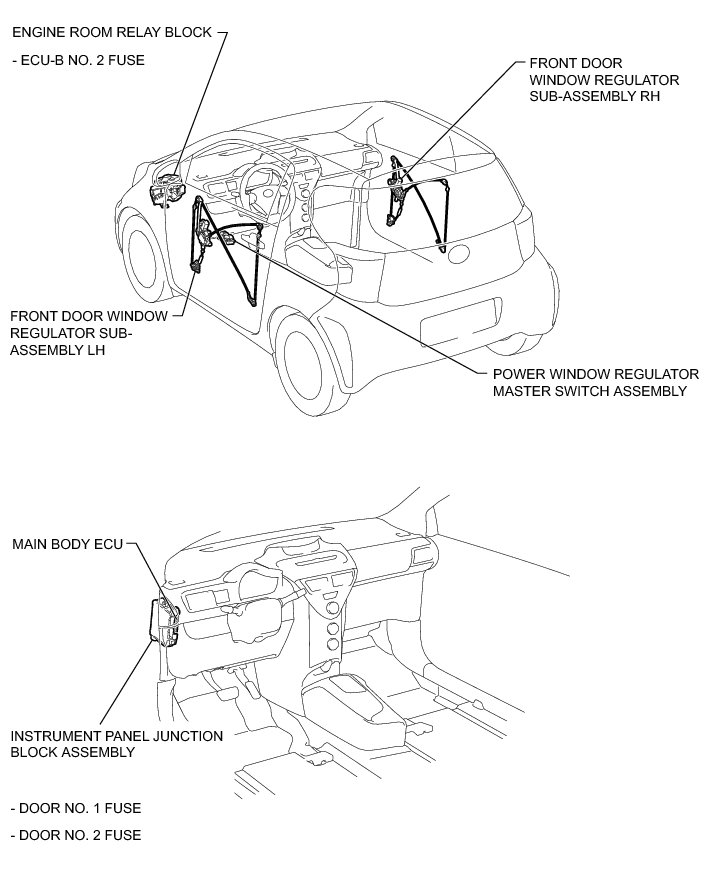 ENGINE ROOM RELAY BLOCK

- ECU-B NO. 2 FUSE

FRONT DOOR WINDOW REGULATOR SUB-ASSEMBLY RH

FRONT DOOR WINDOW REGULATOR SUB-ASSEMBLY LH

POWER WINDOW REGULATOR MASTER SWITCH ASSEMBLY

MAIN BODY ECU

INSTRUMENT PANEL JUNCTION BLOCK ASSEMBLY

- DOOR NO. 1 FUSE

- DOOR NO. 2 FUSE