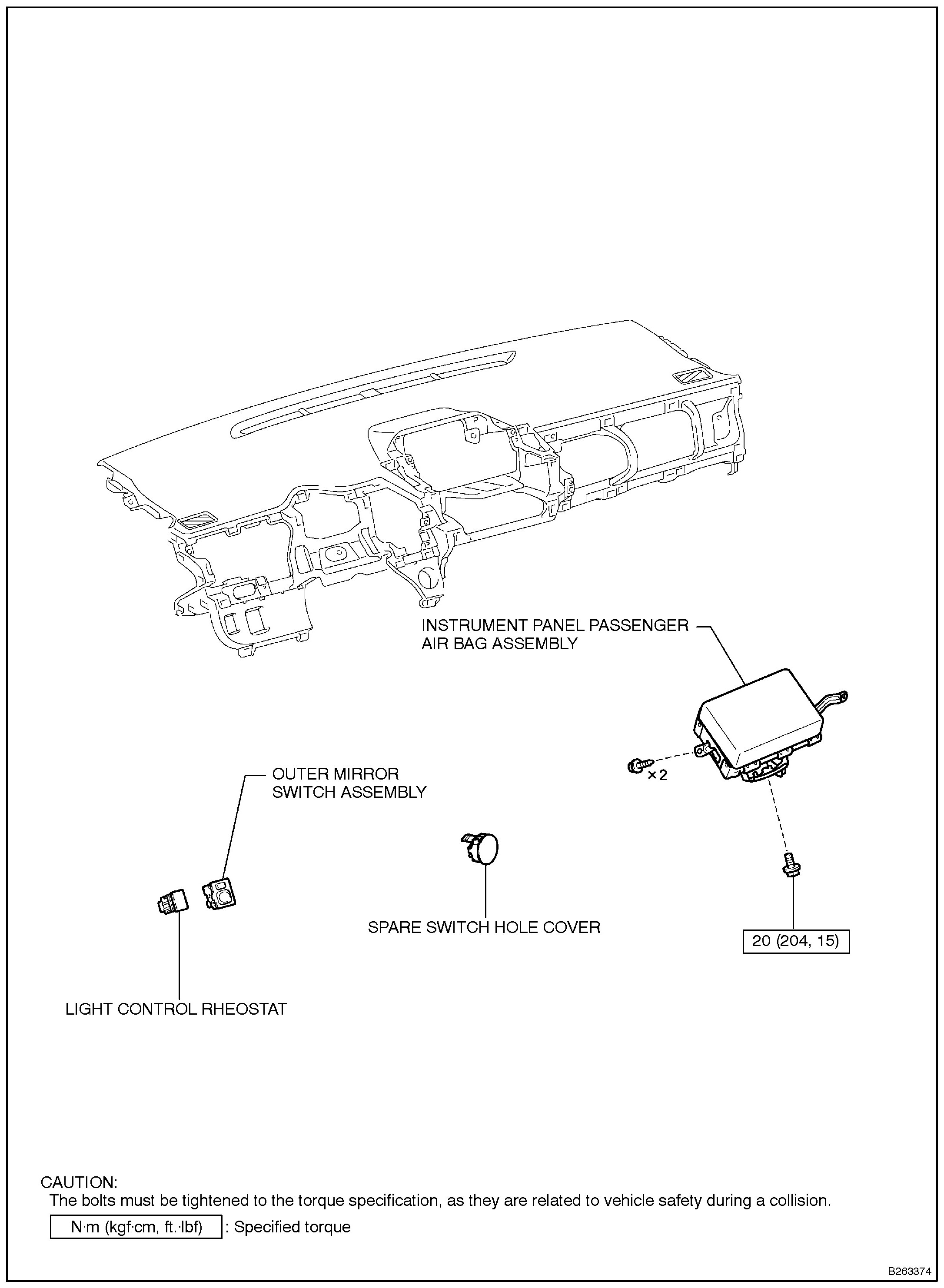 INSTRUMENT PANEL PASSENGER AIR BAG ASSEMBLY

×2

OUTER MIRROR SWITCH ASSEMBLY

SPARE SWITCH HOLE COVER

20 (204, 15)

LIGHT CONTROL RHEOSTAT

CAUTION:
The bolts must be tightened to the torque specification, as they are related to vehicle safety during a collision.

N·m (kgf·cm, ft.·lbf) : Specified torque

B263374