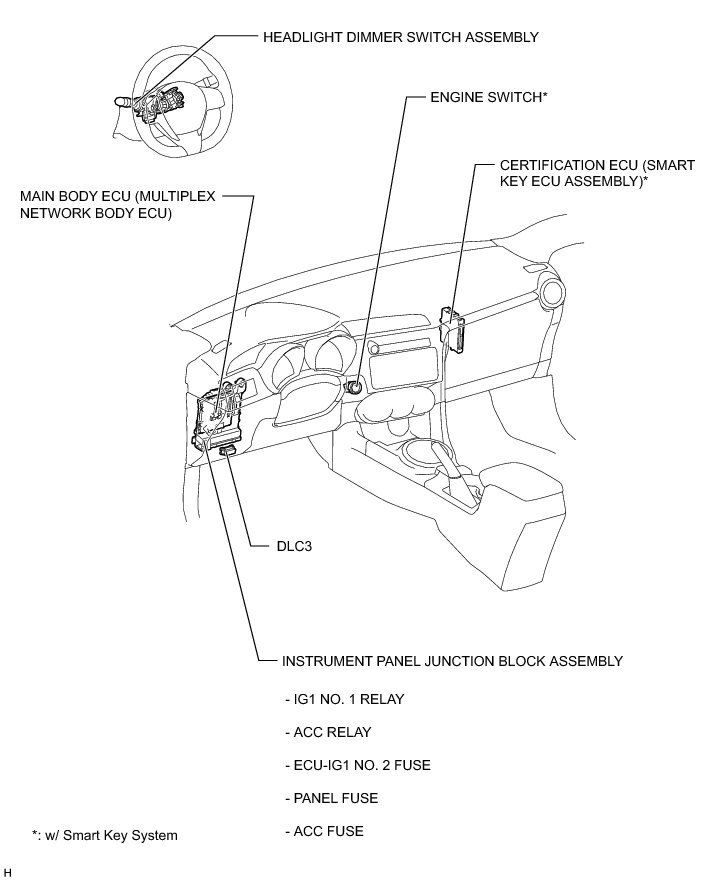 HEADLIGHT DIMMER SWITCH ASSEMBLY

ENGINE SWITCH*

CERTIFICATION ECU (SMART KEY ECU ASSEMBLY)*

MAIN BODY ECU (MULTIPLEX NETWORK BODY ECU)

DLC3

INSTRUMENT PANEL JUNCTION BLOCK ASSEMBLY

- IG1 NO. 1 RELAY

- ACC RELAY

- ECU-IG1 NO. 2 FUSE

- PANEL FUSE

- ACC FUSE

*: w/ Smart Key System

H