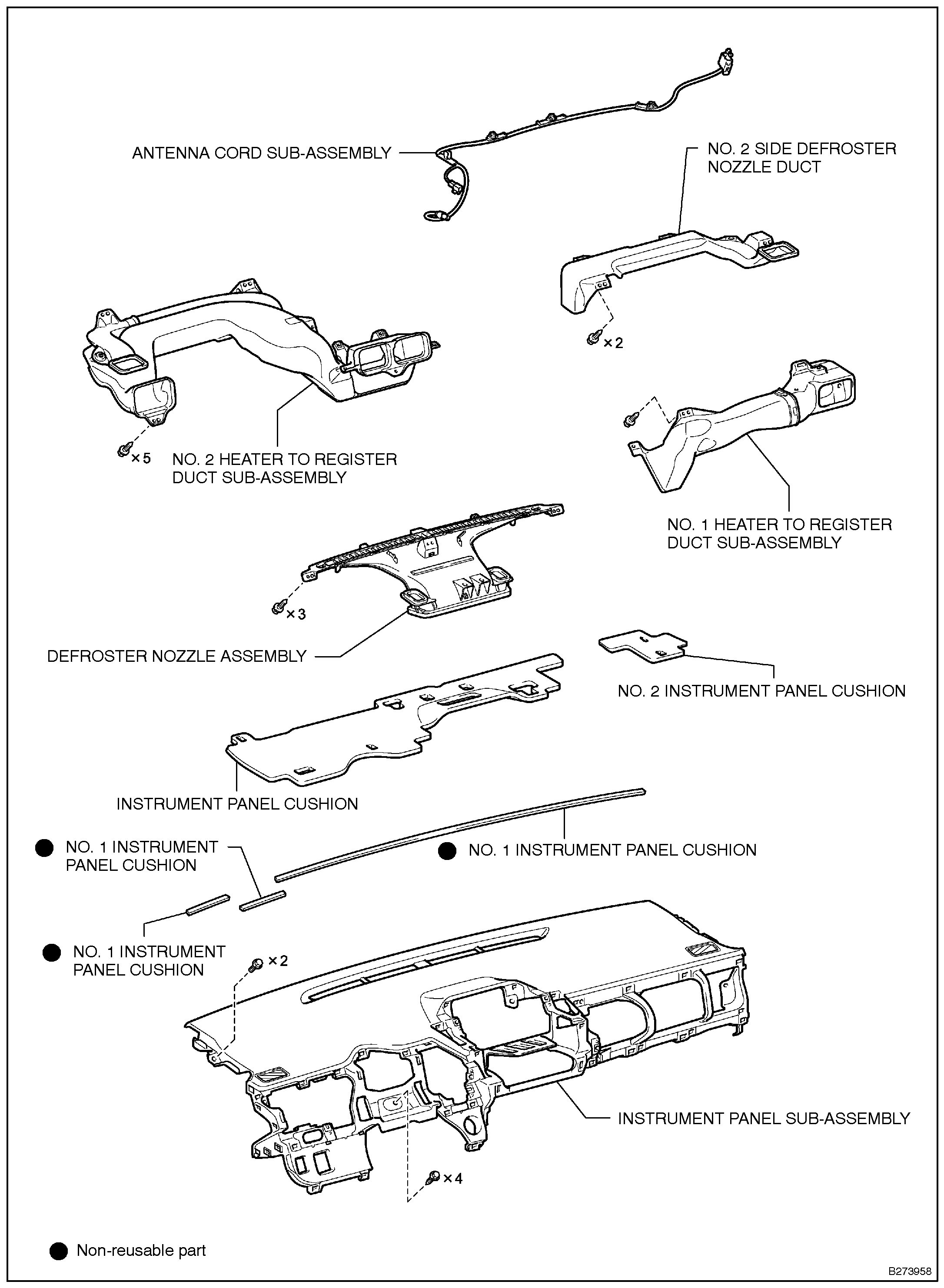 ANTENNA CORD SUB-ASSEMBLY

NO. 2 SIDE DEFROSTER NOZZLE DUCT

×2

×5

NO. 2 HEATER TO REGISTER DUCT SUB-ASSEMBLY

NO. 1 HEATER TO REGISTER DUCT SUB-ASSEMBLY

×3

DEFROSTER NOZZLE ASSEMBLY

NO. 2 INSTRUMENT PANEL CUSHION

INSTRUMENT PANEL CUSHION

● NO. 1 INSTRUMENT PANEL CUSHION

● NO. 1 INSTRUMENT PANEL CUSHION

● NO. 1 INSTRUMENT PANEL CUSHION

×2

INSTRUMENT PANEL SUB-ASSEMBLY

×4

● Non-reusable part

B273958