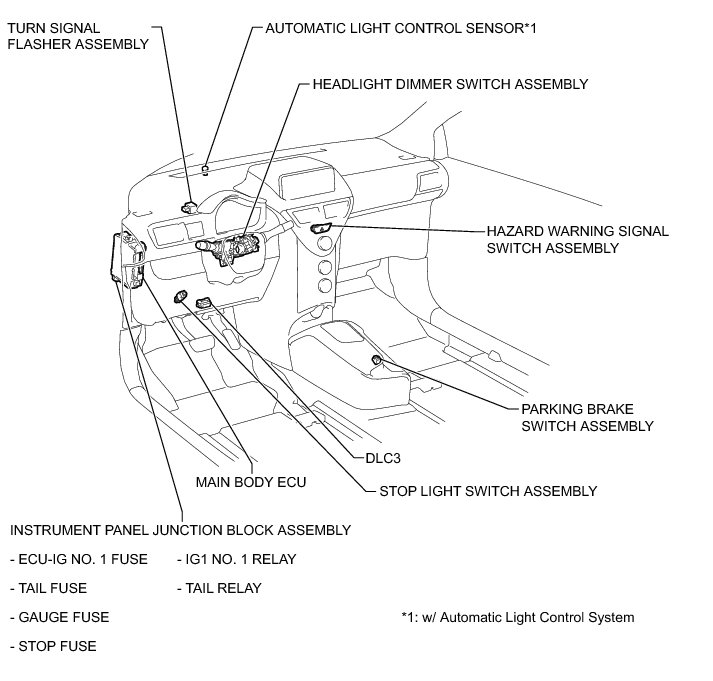 TURN SIGNAL FLASHER ASSEMBLY

AUTOMATIC LIGHT CONTROL SENSOR*1

HEADLIGHT DIMMER SWITCH ASSEMBLY

HAZARD WARNING SIGNAL SWITCH ASSEMBLY

PARKING BRAKE SWITCH ASSEMBLY

DLC3

MAIN BODY ECU

STOP LIGHT SWITCH ASSEMBLY

INSTRUMENT PANEL JUNCTION BLOCK ASSEMBLY

- ECU-IG NO. 1 FUSE

- TAIL FUSE

- GAUGE FUSE

- STOP FUSE

- IG1 NO. 1 RELAY

- TAIL RELAY

*1: w/ Automatic Light Control System