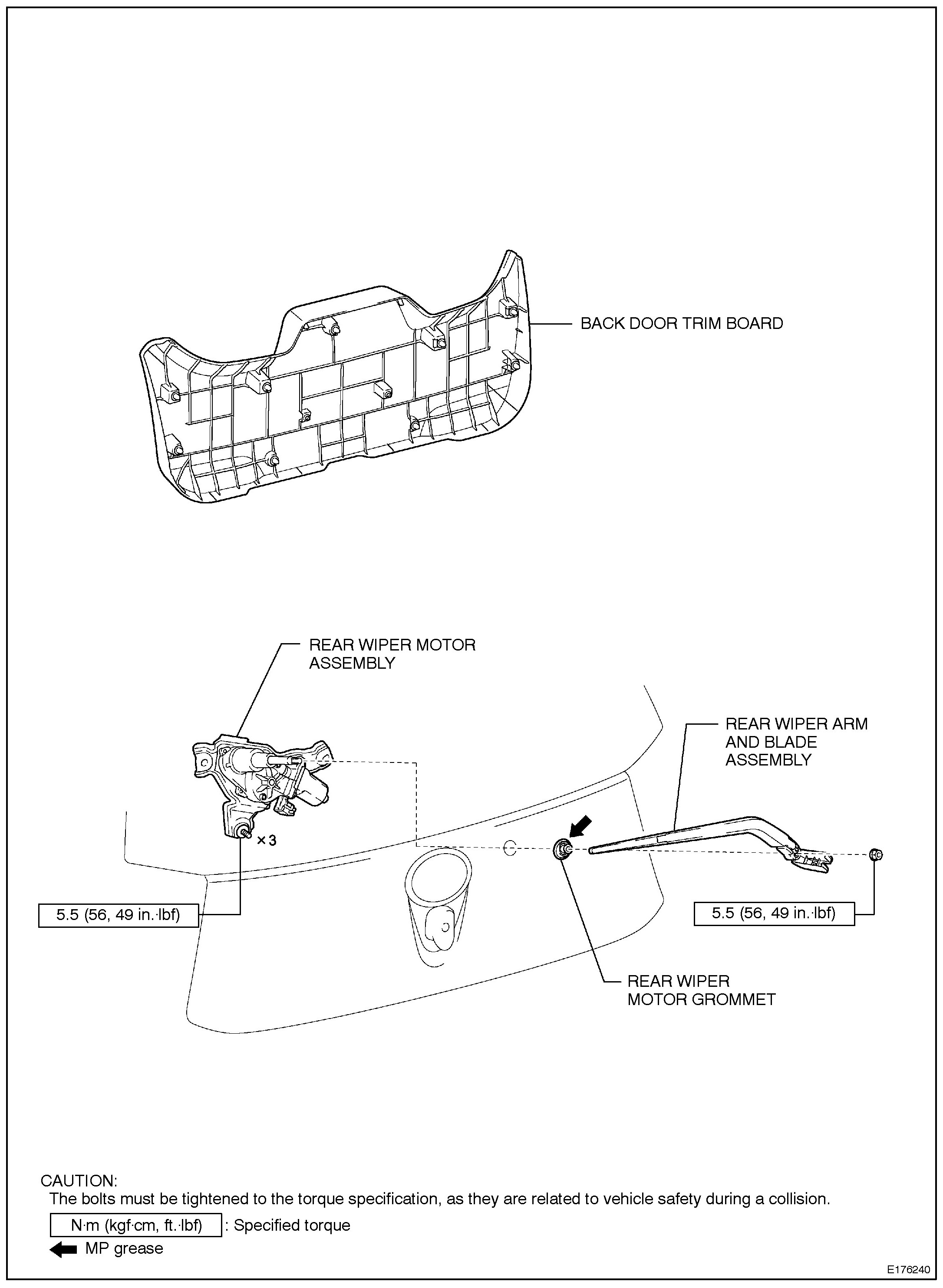 BACK DOOR TRIM BOARD

REAR WIPER MOTOR ASSEMBLY

REAR WIPER ARM AND BLADE ASSEMBLY

×3

5.5 (56, 49 in.·lbf)

5.5 (56, 49 in.·lbf)

REAR WIPER MOTOR GROMMET

CAUTION:
The bolts must be tightened to the torque specification, as they are related to vehicle safety during a collision.

N·m (kgf·cm, ft.·lbf) : Specified torque

MP grease

E176240