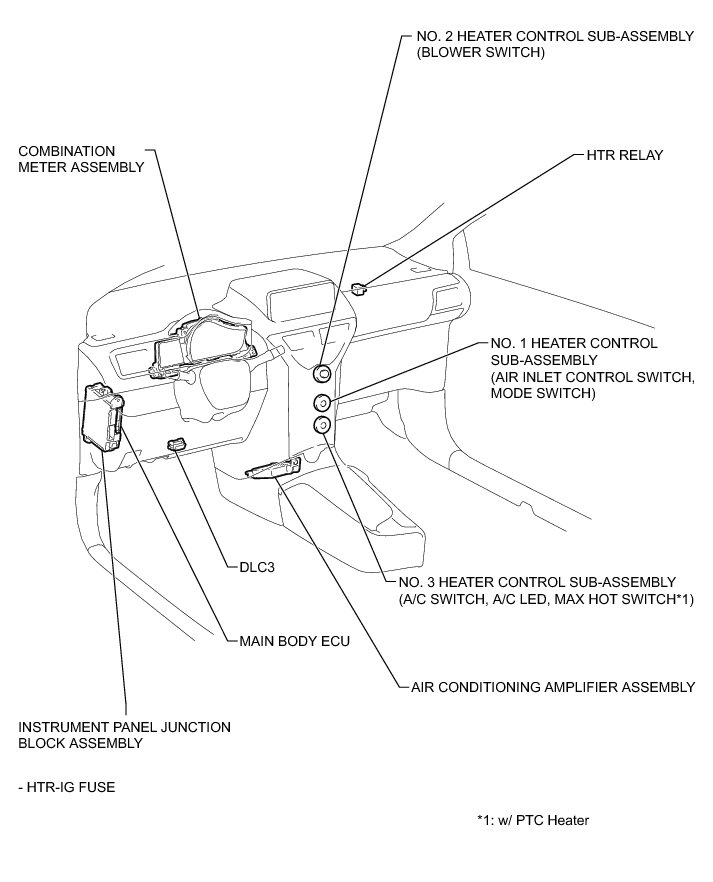 NO. 2 HEATER CONTROL SUB-ASSEMBLY
(BLOWER SWITCH)

COMBINATION
METER ASSEMBLY

HTR RELAY

NO. 1 HEATER CONTROL
SUB-ASSEMBLY
(AIR INLET CONTROL SWITCH,
MODE SWITCH)

DLC3

NO. 3 HEATER CONTROL SUB-ASSEMBLY
(A/C SWITCH, A/C LED, MAX HOT SWITCH*1)

MAIN BODY ECU

AIR CONDITIONING AMPLIFIER ASSEMBLY

INSTRUMENT PANEL JUNCTION
BLOCK ASSEMBLY

- HTR-IG FUSE

*1: w/ PTC Heater