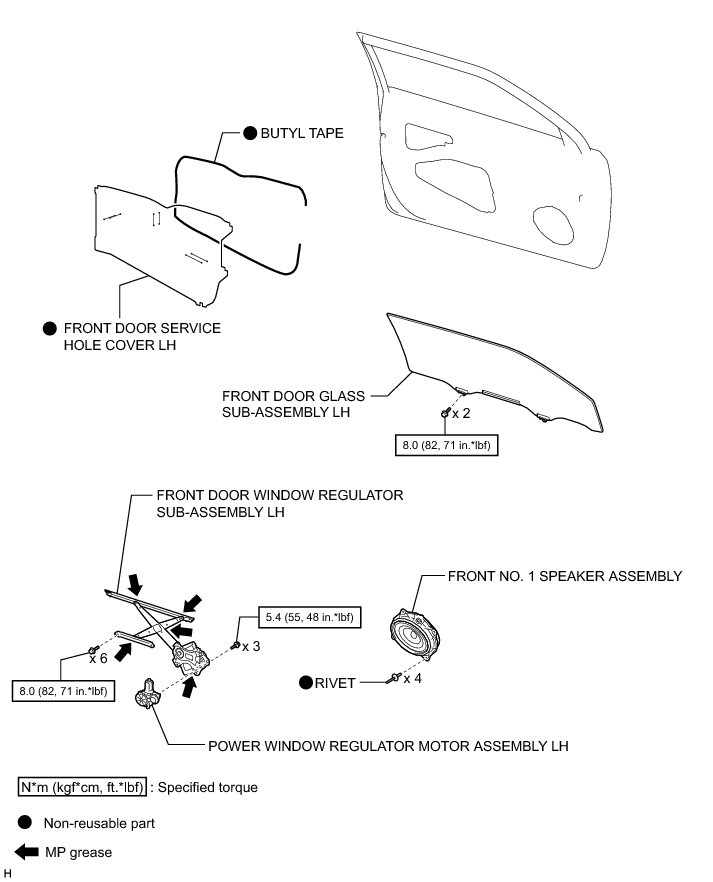 ● BUTYL TAPE

● FRONT DOOR SERVICE HOLE COVER LH

FRONT DOOR GLASS SUB-ASSEMBLY LH

x 2

8.0 (82, 71 in.*lbf)

FRONT DOOR WINDOW REGULATOR SUB-ASSEMBLY LH

FRONT NO. 1 SPEAKER ASSEMBLY

5.4 (55, 48 in.*lbf)

x 3

x 6

8.0 (82, 71 in.*lbf)

● RIVET

x 4

POWER WINDOW REGULATOR MOTOR ASSEMBLY LH

N*m (kgf*cm, ft.*lbf) : Specified torque

● Non-reusable part

MP grease

H