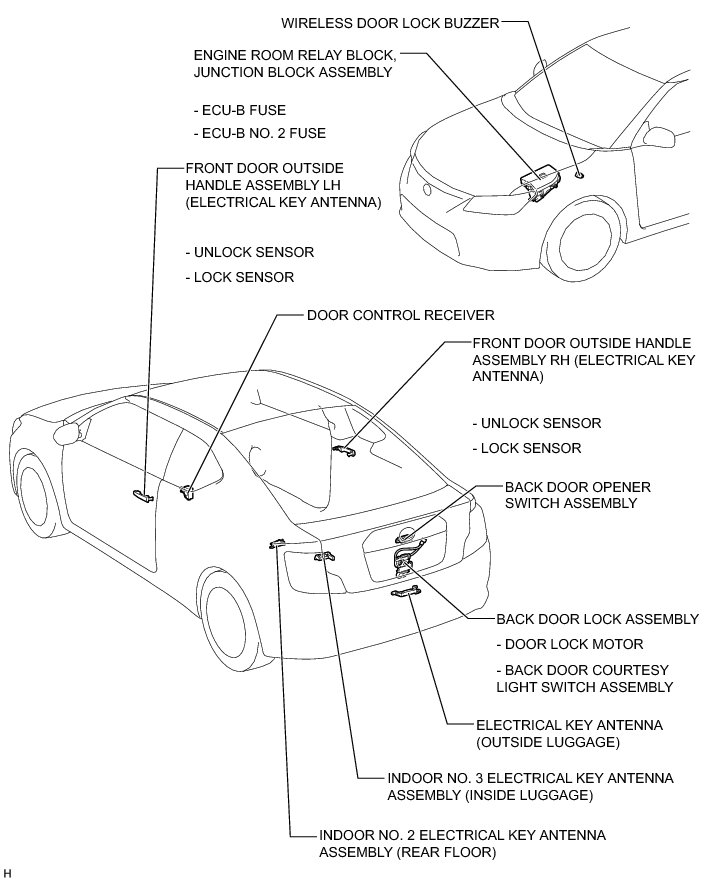 WIRELESS DOOR LOCK BUZZER

ENGINE ROOM RELAY BLOCK, JUNCTION BLOCK ASSEMBLY

- ECU-B FUSE

- ECU-B NO. 2 FUSE

FRONT DOOR OUTSIDE HANDLE ASSEMBLY LH (ELECTRICAL KEY ANTENNA)

- UNLOCK SENSOR

- LOCK SENSOR

DOOR CONTROL RECEIVER

FRONT DOOR OUTSIDE HANDLE ASSEMBLY RH (ELECTRICAL KEY ANTENNA)

- UNLOCK SENSOR

- LOCK SENSOR

BACK DOOR OPENER SWITCH ASSEMBLY

BACK DOOR LOCK ASSEMBLY

- DOOR LOCK MOTOR

- BACK DOOR COURTESY LIGHT SWITCH ASSEMBLY

ELECTRICAL KEY ANTENNA (OUTSIDE LUGGAGE)

INDOOR NO. 3 ELECTRICAL KEY ANTENNA ASSEMBLY (INSIDE LUGGAGE)

INDOOR NO. 2 ELECTRICAL KEY ANTENNA ASSEMBLY (REAR FLOOR)

H