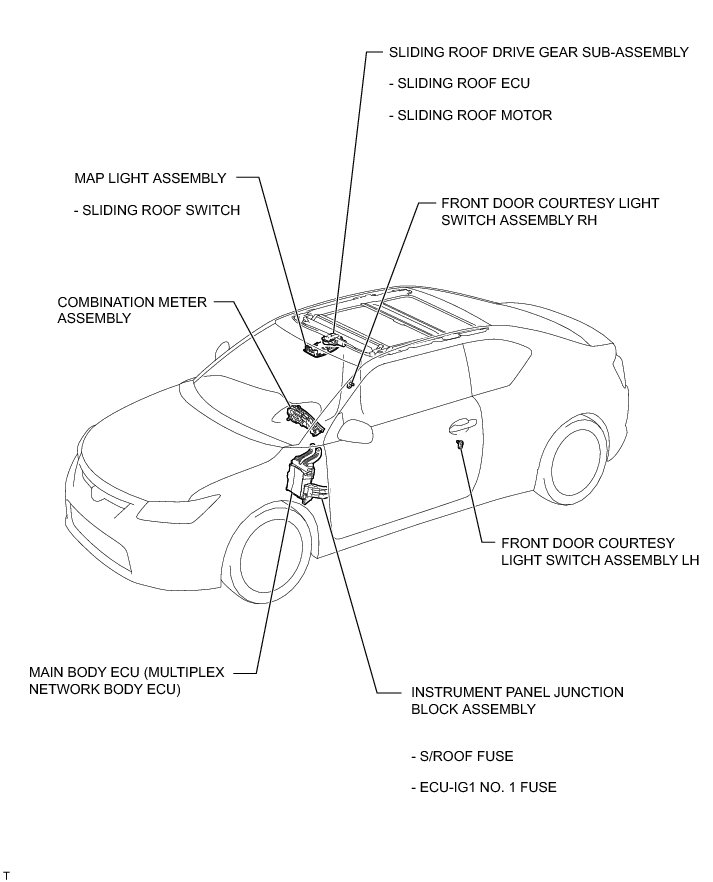 SLIDING ROOF DRIVE GEAR SUB-ASSEMBLY

- SLIDING ROOF ECU

- SLIDING ROOF MOTOR

MAP LIGHT ASSEMBLY

- SLIDING ROOF SWITCH

FRONT DOOR COURTESY LIGHT SWITCH ASSEMBLY RH

COMBINATION METER ASSEMBLY

FRONT DOOR COURTESY LIGHT SWITCH ASSEMBLY LH

MAIN BODY ECU (MULTIPLEX NETWORK BODY ECU)

INSTRUMENT PANEL JUNCTION BLOCK ASSEMBLY

- S/ROOF FUSE

- ECU-IG1 NO. 1 FUSE

T