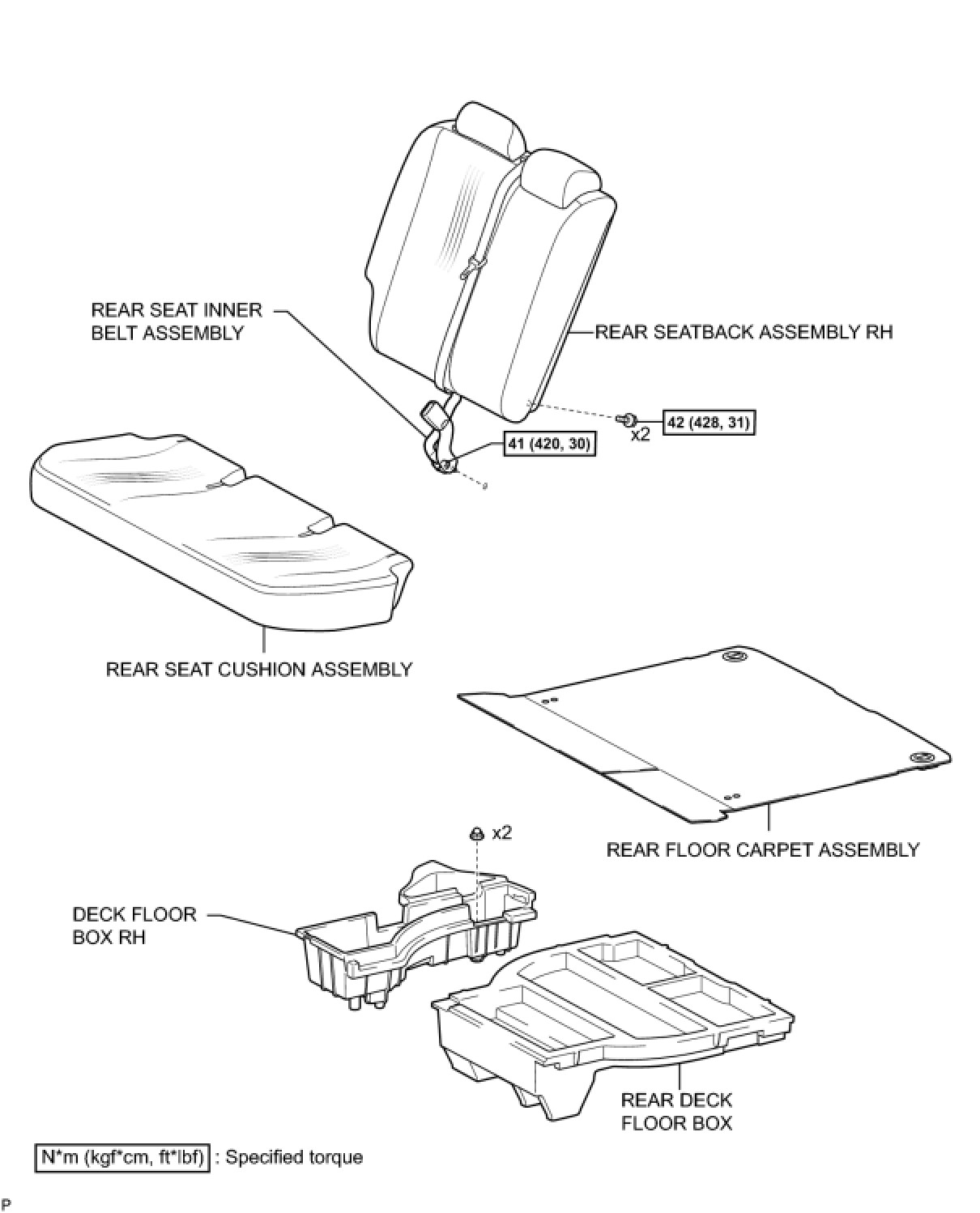 REAR SEAT INNER BELT ASSEMBLY

REAR SEATBACK ASSEMBLY RH

x2

42 (428, 31)

41 (420, 30)

REAR SEAT CUSHION ASSEMBLY

REAR FLOOR CARPET ASSEMBLY

x2

DECK FLOOR BOX RH

REAR DECK FLOOR BOX

N*m (kgf*cm, ft*lbf) : Specified torque

P