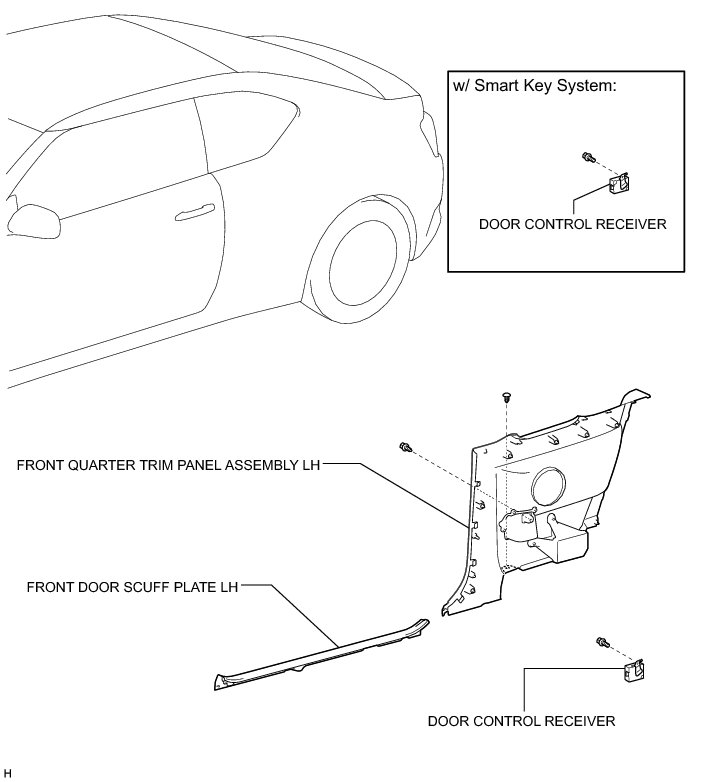 w/ Smart Key System:

DOOR CONTROL RECEIVER

FRONT QUARTER TRIM PANEL ASSEMBLY LH

FRONT DOOR SCUFF PLATE LH

DOOR CONTROL RECEIVER

H