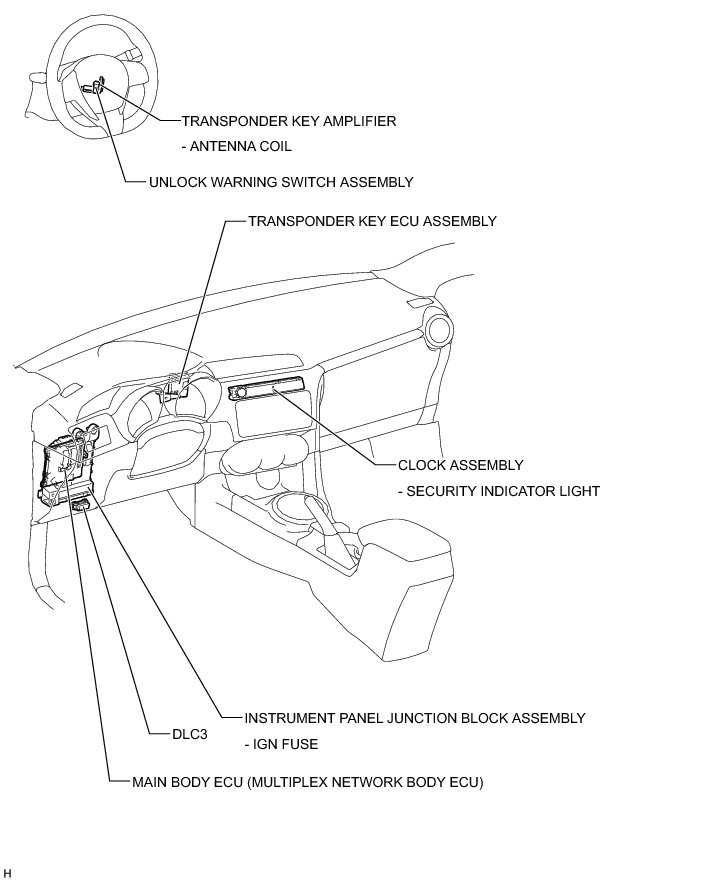 TRANSPONDER KEY AMPLIFIER
- ANTENNA COIL

UNLOCK WARNING SWITCH ASSEMBLY

TRANSPONDER KEY ECU ASSEMBLY

CLOCK ASSEMBLY
- SECURITY INDICATOR LIGHT

INSTRUMENT PANEL JUNCTION BLOCK ASSEMBLY
- IGN FUSE

DLC3

MAIN BODY ECU (MULTIPLEX NETWORK BODY ECU)

H