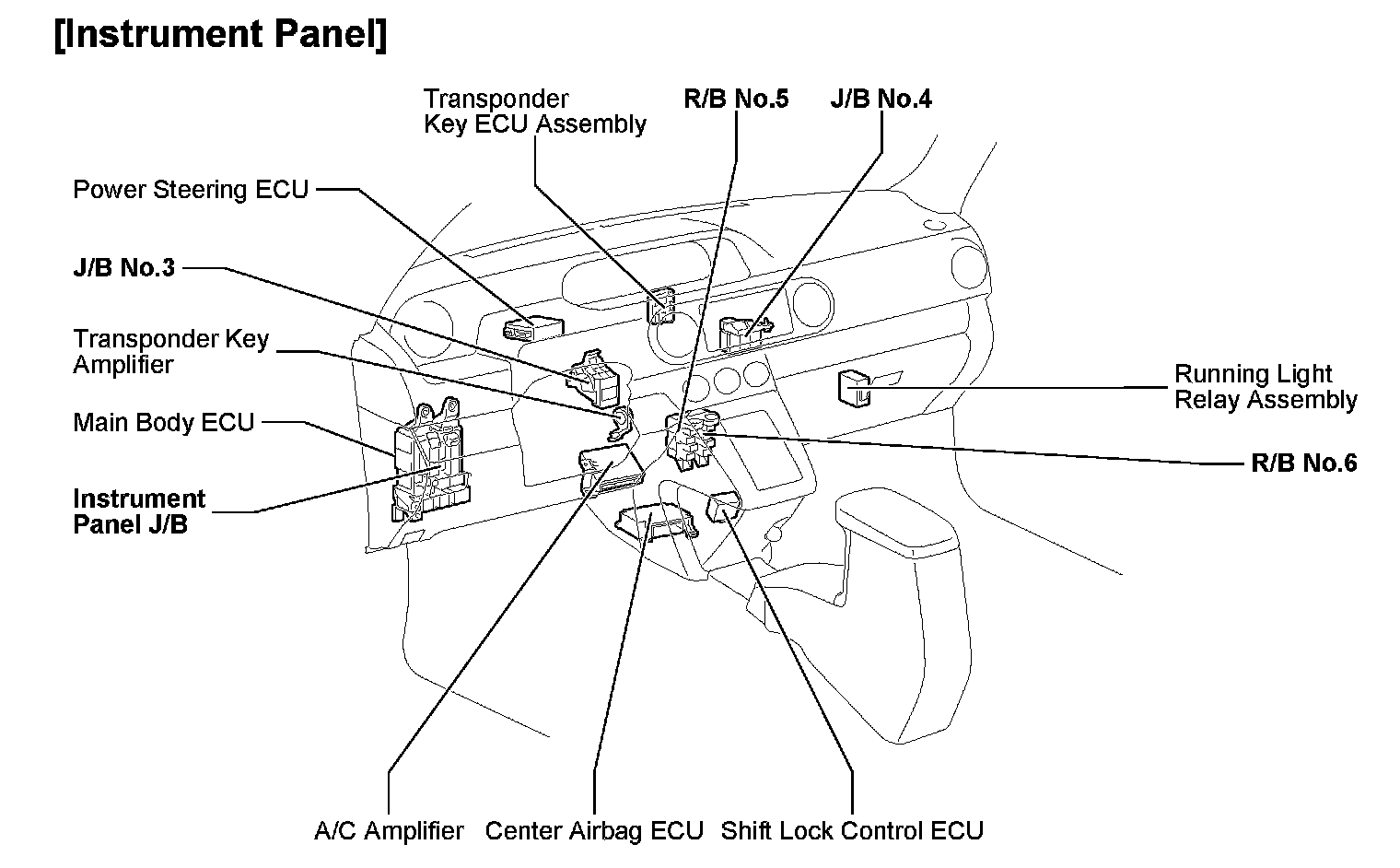 [Instrument Panel]

Transponder Key ECU Assembly

R/B No.5

J/B No.4

Power Steering ECU

J/B No.3

Transponder Key Amplifier

Main Body ECU

Instrument Panel J/B

Running Light Relay Assembly

R/B No.6

A/C Amplifier

Center Airbag ECU

Shift Lock Control ECU