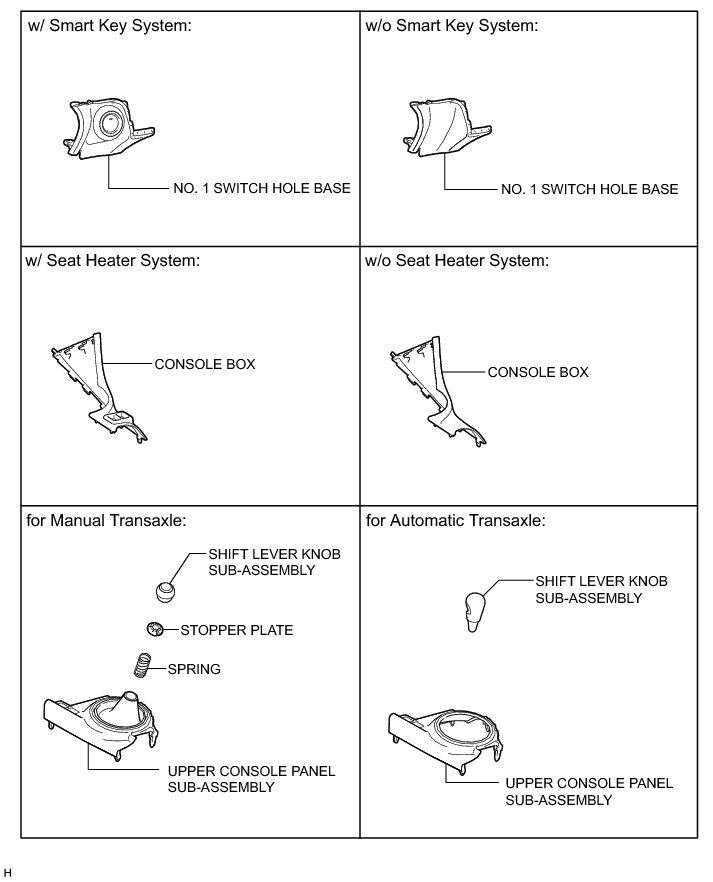 w/ Smart Key System:

NO. 1 SWITCH HOLE BASE

w/o Smart Key System:

NO. 1 SWITCH HOLE BASE

w/ Seat Heater System:

CONSOLE BOX

w/o Seat Heater System:

CONSOLE BOX

for Manual Transaxle:

SHIFT LEVER KNOB SUB-ASSEMBLY

STOPPER PLATE

SPRING

UPPER CONSOLE PANEL SUB-ASSEMBLY

for Automatic Transaxle:

SHIFT LEVER KNOB SUB-ASSEMBLY

UPPER CONSOLE PANEL SUB-ASSEMBLY

H