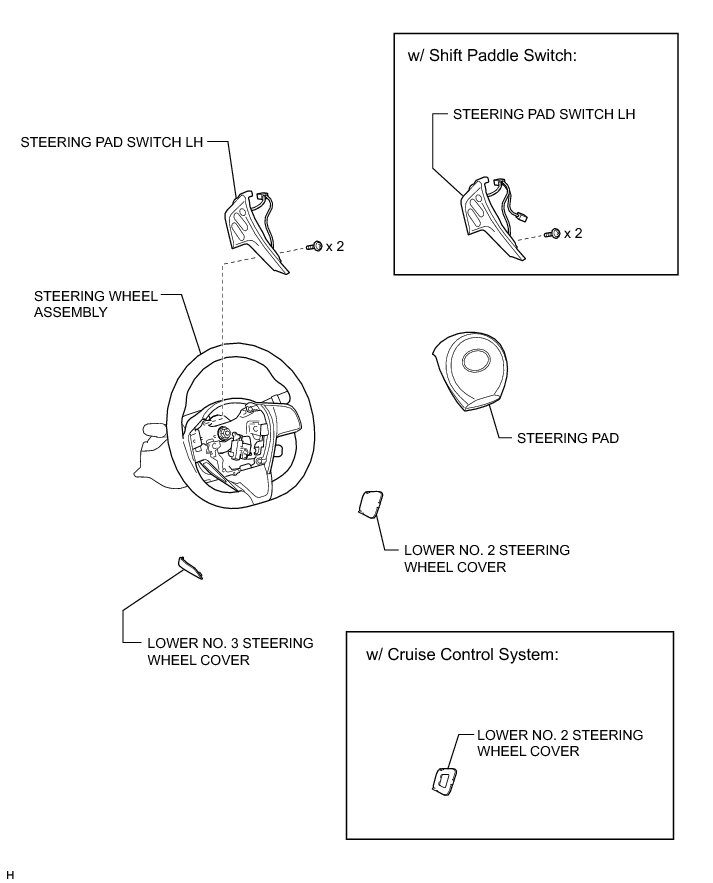 w/ Shift Paddle Switch:

STEERING PAD SWITCH LH

x 2

STEERING PAD SWITCH LH

x 2

STEERING WHEEL ASSEMBLY

STEERING PAD

LOWER NO. 2 STEERING WHEEL COVER

LOWER NO. 3 STEERING WHEEL COVER

w/ Cruise Control System:

LOWER NO. 2 STEERING WHEEL COVER

H