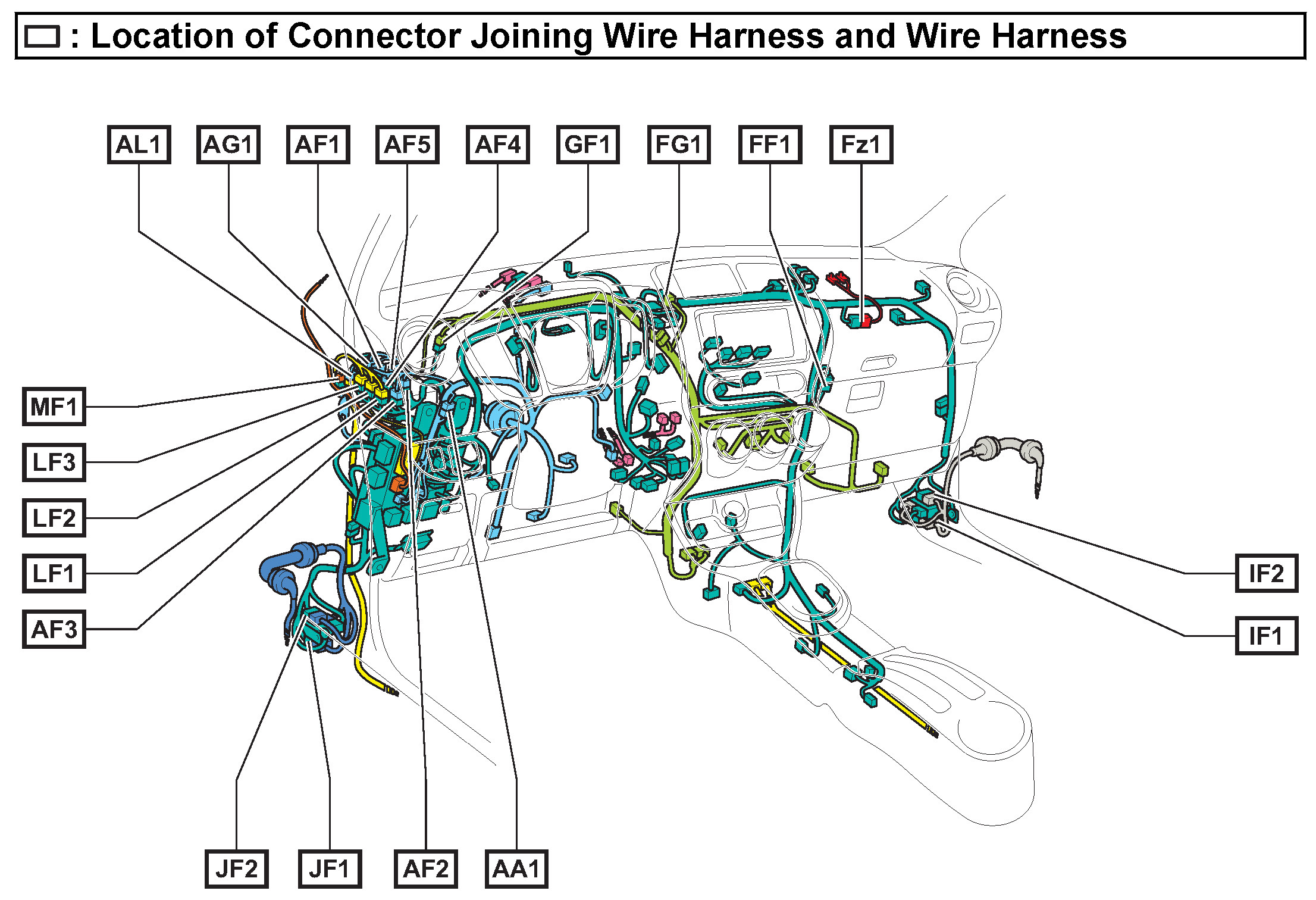 : Location of Connector Joining Wire Harness and Wire Harness

AL1 AG1 AF1 AF5 AF4 GF1 FG1 FF1 Fz1

MF1
LF3
LF2
LF1
AF3

IF2
IF1

JF2 JF1 AF2 AA1