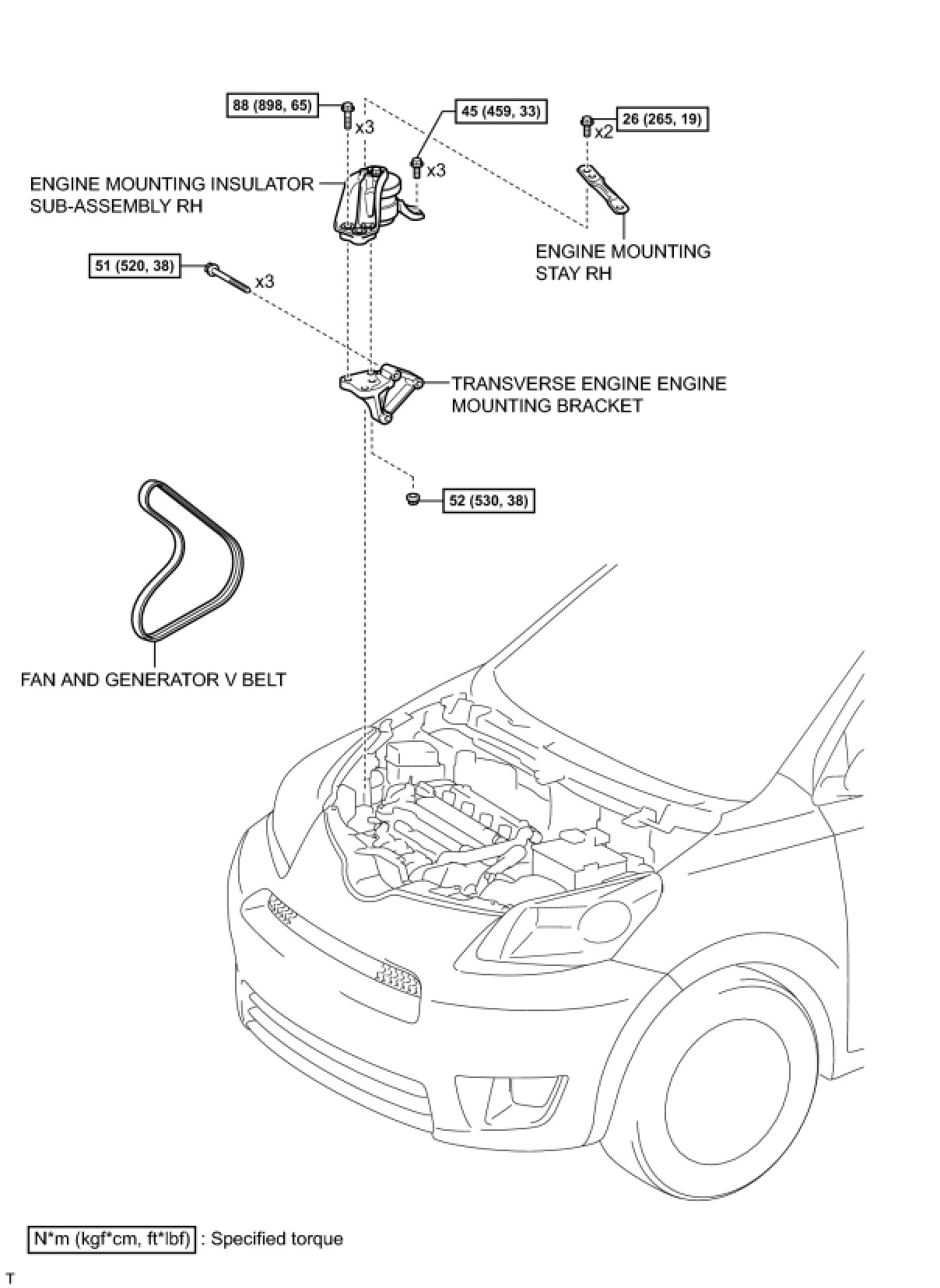 88 (898, 65)
x3
45 (459, 33)
x3
26 (265, 19)
x2
ENGINE MOUNTING INSULATOR SUB-ASSEMBLY RH
ENGINE MOUNTING STAY RH
51 (520, 38)
x3
TRANSVERSE ENGINE ENGINE MOUNTING BRACKET
52 (530, 38)
FAN AND GENERATOR V BELT

N*m (kgf*cm, ft*lbf) : Specified torque

T