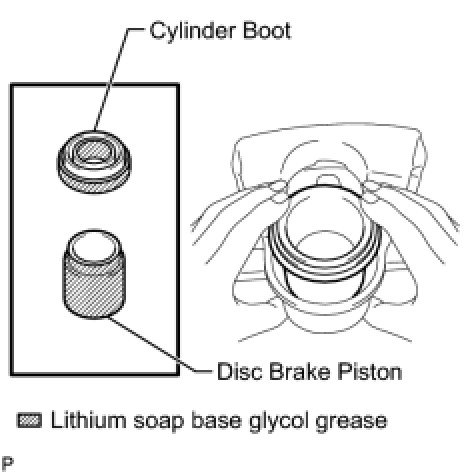 Cylinder Boot

Disc Brake Piston

Lithium soap base glycol grease

P