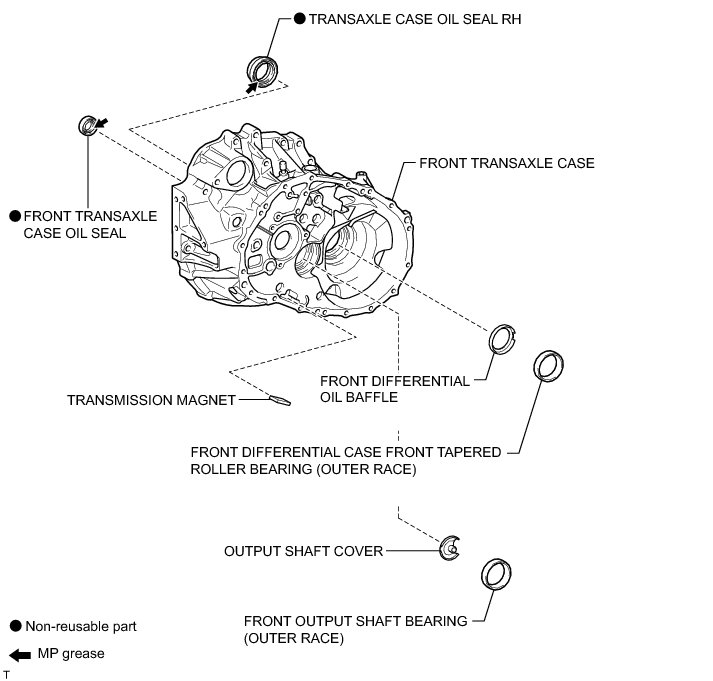 ● TRANSAXLE CASE OIL SEAL RH

FRONT TRANSAXLE CASE

● FRONT TRANSAXLE CASE OIL SEAL

FRONT DIFFERENTIAL OIL BAFFLE

TRANSMISSION MAGNET

FRONT DIFFERENTIAL CASE FRONT TAPERED ROLLER BEARING (OUTER RACE)

OUTPUT SHAFT COVER

FRONT OUTPUT SHAFT BEARING (OUTER RACE)

● Non-reusable part

MP grease

T