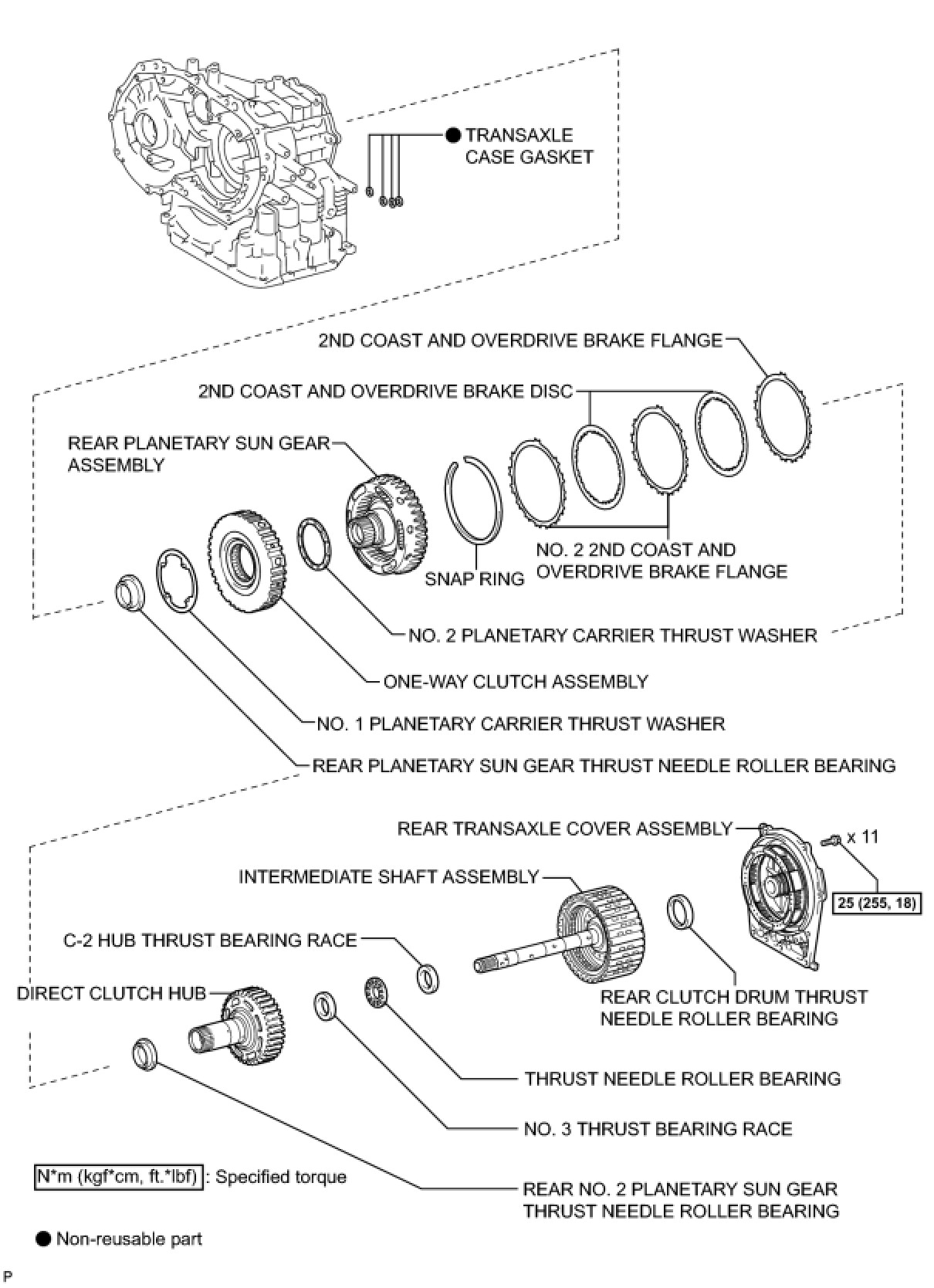 ● TRANSAXLE CASE GASKET

2ND COAST AND OVERDRIVE BRAKE FLANGE

2ND COAST AND OVERDRIVE BRAKE DISC

REAR PLANETARY SUN GEAR ASSEMBLY

SNAP RING

NO. 2 2ND COAST AND OVERDRIVE BRAKE FLANGE

NO. 2 PLANETARY CARRIER THRUST WASHER

ONE-WAY CLUTCH ASSEMBLY

NO. 1 PLANETARY CARRIER THRUST WASHER

REAR PLANETARY SUN GEAR THRUST NEEDLE ROLLER BEARING

REAR TRANSAXLE COVER ASSEMBLY

x 11

25 (255, 18)

INTERMEDIATE SHAFT ASSEMBLY

C-2 HUB THRUST BEARING RACE

DIRECT CLUTCH HUB

REAR CLUTCH DRUM THRUST NEEDLE ROLLER BEARING

THRUST NEEDLE ROLLER BEARING

NO. 3 THRUST BEARING RACE

N*m (kgf*cm, ft.*lbf) : Specified torque

REAR NO. 2 PLANETARY SUN GEAR THRUST NEEDLE ROLLER BEARING

● Non-reusable part

P