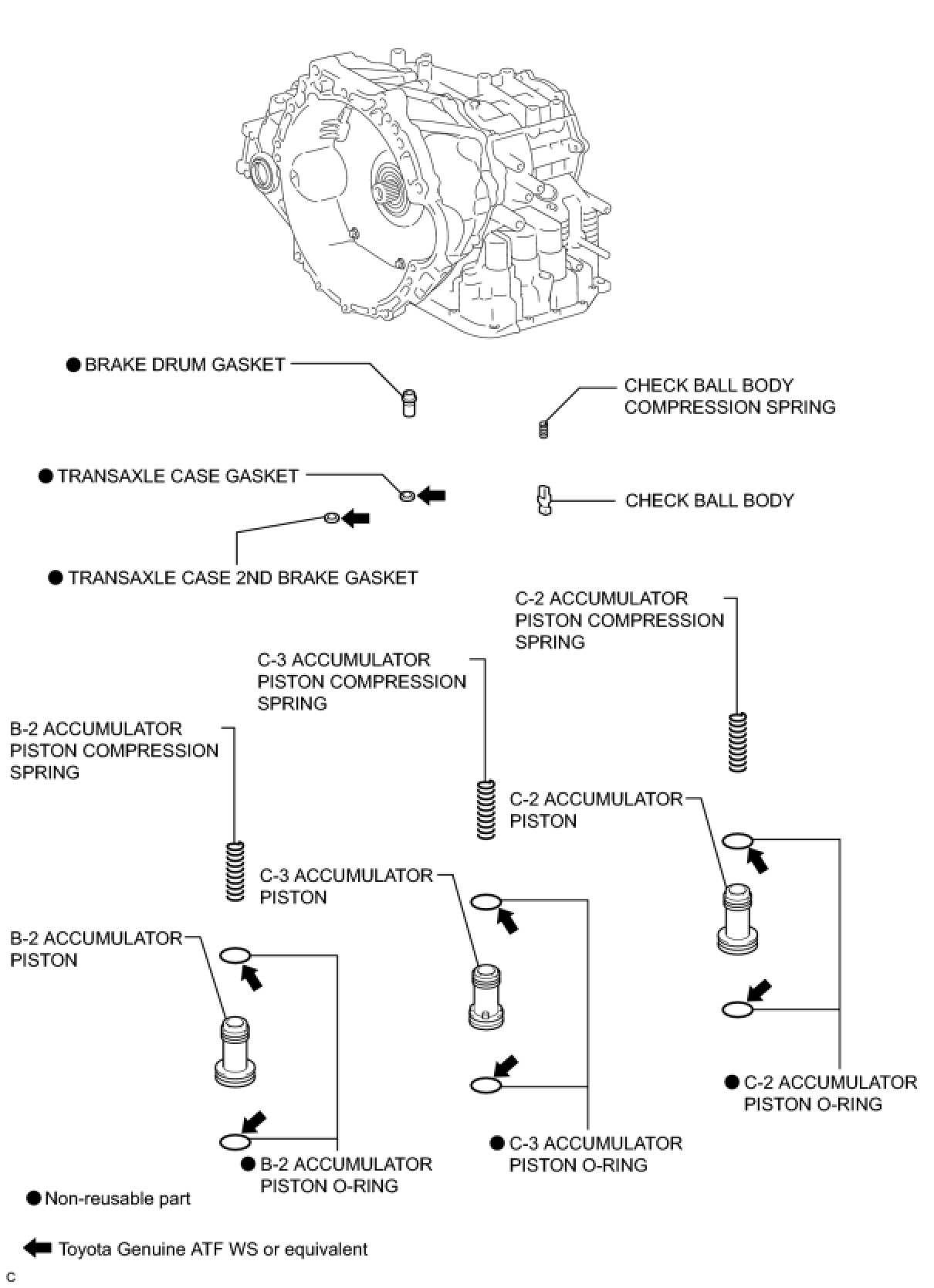 ● BRAKE DRUM GASKET

CHECK BALL BODY COMPRESSION SPRING

● TRANSAXLE CASE GASKET

CHECK BALL BODY

● TRANSAXLE CASE 2ND BRAKE GASKET

C-2 ACCUMULATOR PISTON COMPRESSION SPRING

C-3 ACCUMULATOR PISTON COMPRESSION SPRING

B-2 ACCUMULATOR PISTON COMPRESSION SPRING

C-2 ACCUMULATOR PISTON

C-3 ACCUMULATOR PISTON

B-2 ACCUMULATOR PISTON

● C-2 ACCUMULATOR PISTON O-RING

● C-3 ACCUMULATOR PISTON O-RING

● B-2 ACCUMULATOR PISTON O-RING

● Non-reusable part

Toyota Genuine ATF WS or equivalent

C