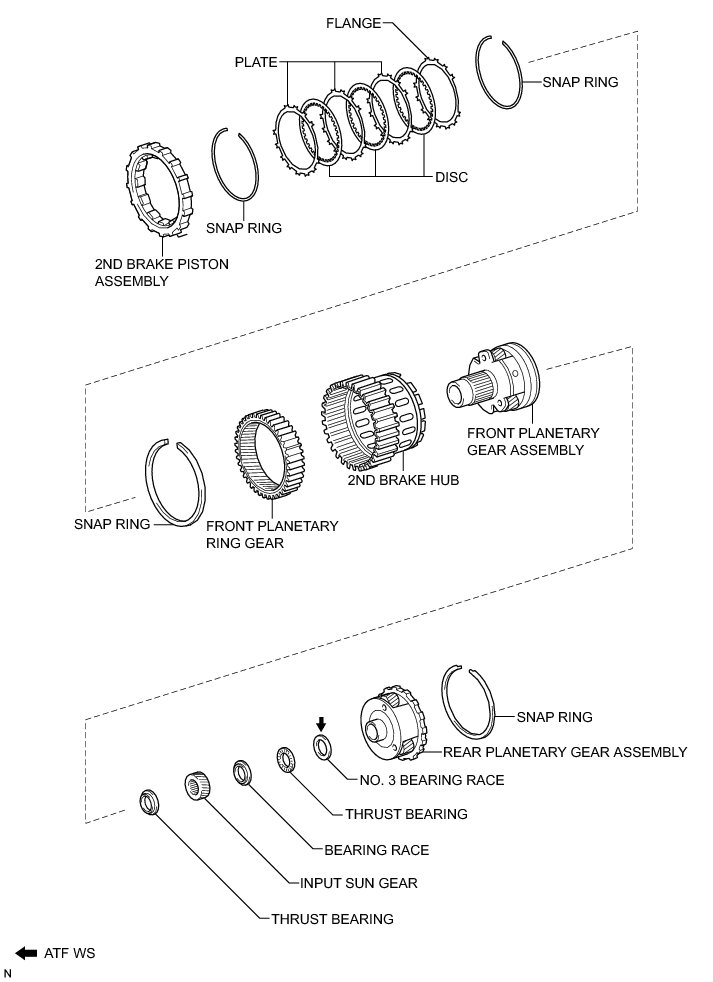 FLANGE

PLATE

SNAP RING

DISC

SNAP RING

2ND BRAKE PISTON ASSEMBLY

FRONT PLANETARY GEAR ASSEMBLY

2ND BRAKE HUB

SNAP RING

FRONT PLANETARY RING GEAR

SNAP RING

REAR PLANETARY GEAR ASSEMBLY

NO. 3 BEARING RACE

THRUST BEARING

BEARING RACE

INPUT SUN GEAR

THRUST BEARING

ATF WS

N