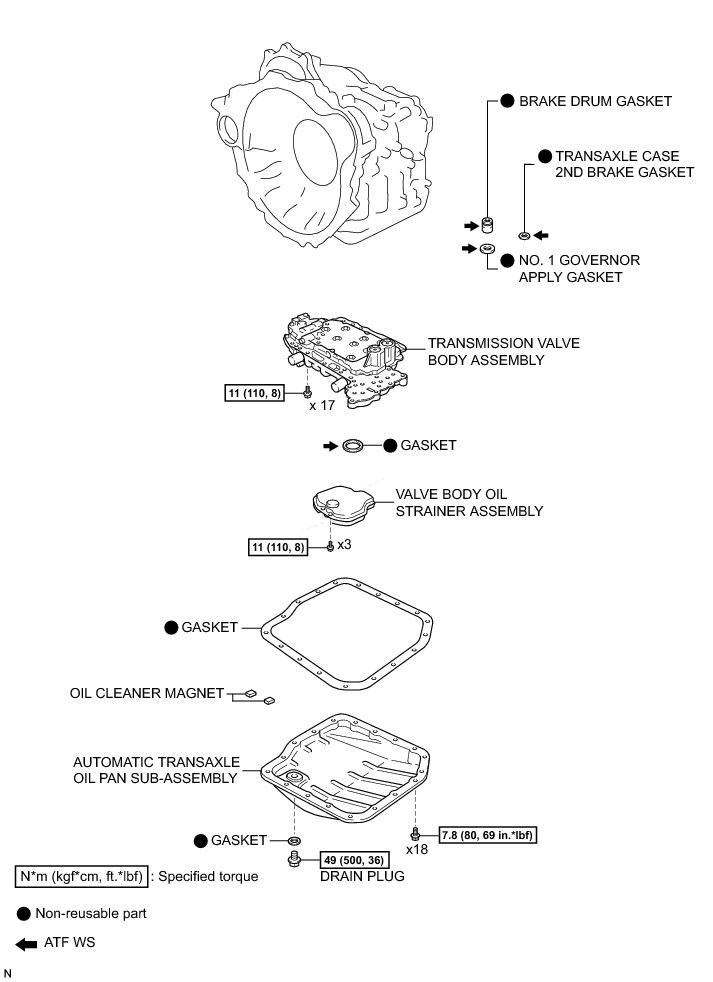 BRAKE DRUM GASKET

TRANSAXLE CASE 2ND BRAKE GASKET

NO. 1 GOVERNOR APPLY GASKET

TRANSMISSION VALVE BODY ASSEMBLY

11 (110, 8)

x 17

GASKET

VALVE BODY OIL STRAINER ASSEMBLY

11 (110, 8)

x3

GASKET

OIL CLEANER MAGNET

AUTOMATIC TRANSAXLE OIL PAN SUB-ASSEMBLY

GASKET

7.8 (80, 69 in.*lbf)

x18

49 (500, 36)

DRAIN PLUG

N*m (kgf*cm, ft.*lbf) : Specified torque

Non-reusable part

ATF WS

N