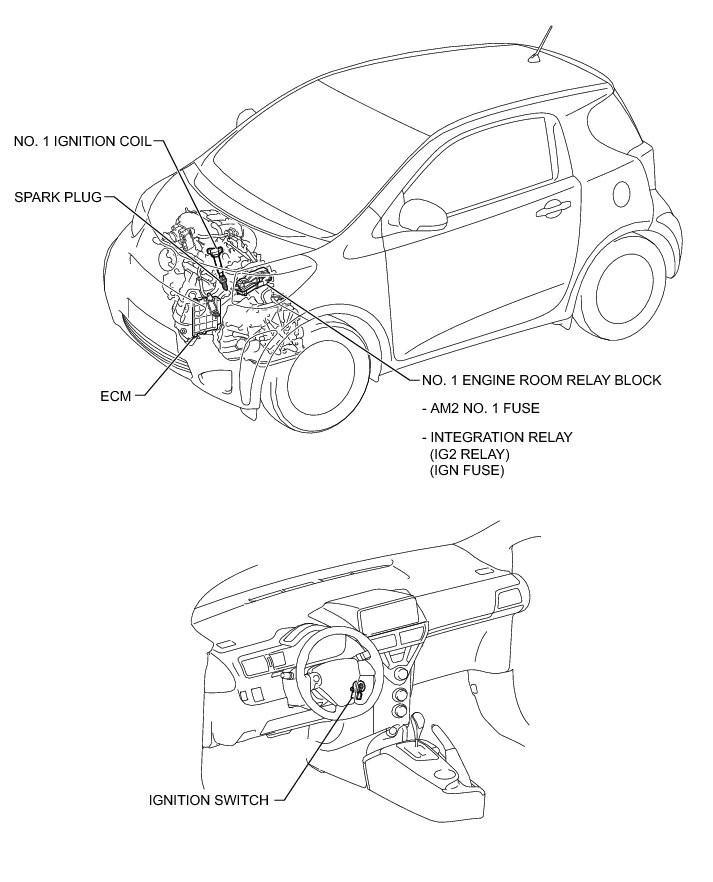 NO. 1 IGNITION COIL

SPARK PLUG

ECM

NO. 1 ENGINE ROOM RELAY BLOCK

- AM2 NO. 1 FUSE

- INTEGRATION RELAY
(IG2 RELAY)
(IGN FUSE)

IGNITION SWITCH