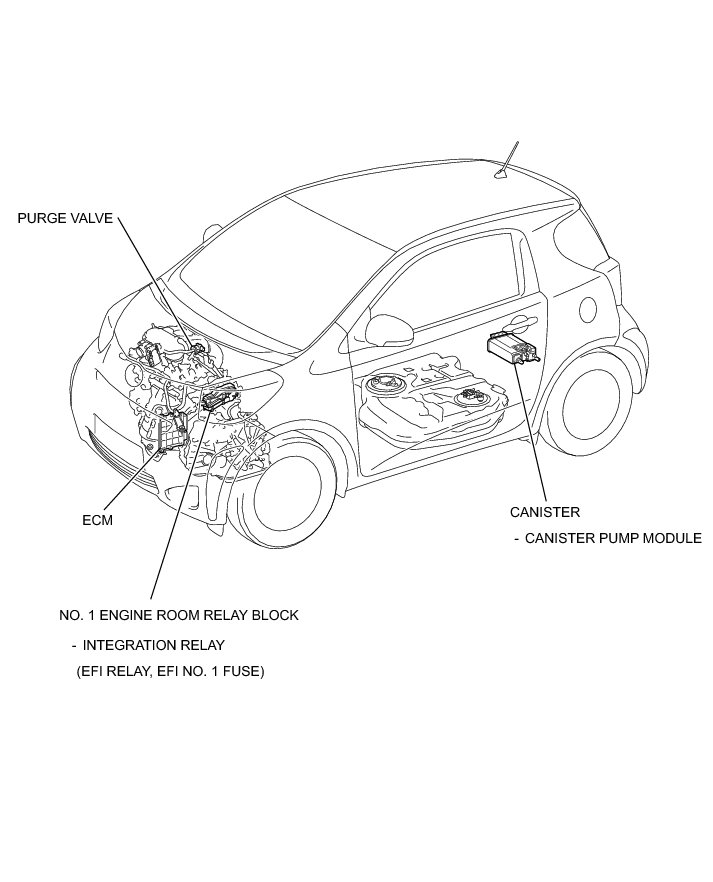 PURGE VALVE

ECM

CANISTER

- CANISTER PUMP MODULE

NO. 1 ENGINE ROOM RELAY BLOCK

- INTEGRATION RELAY

(EFI RELAY, EFI NO. 1 FUSE)