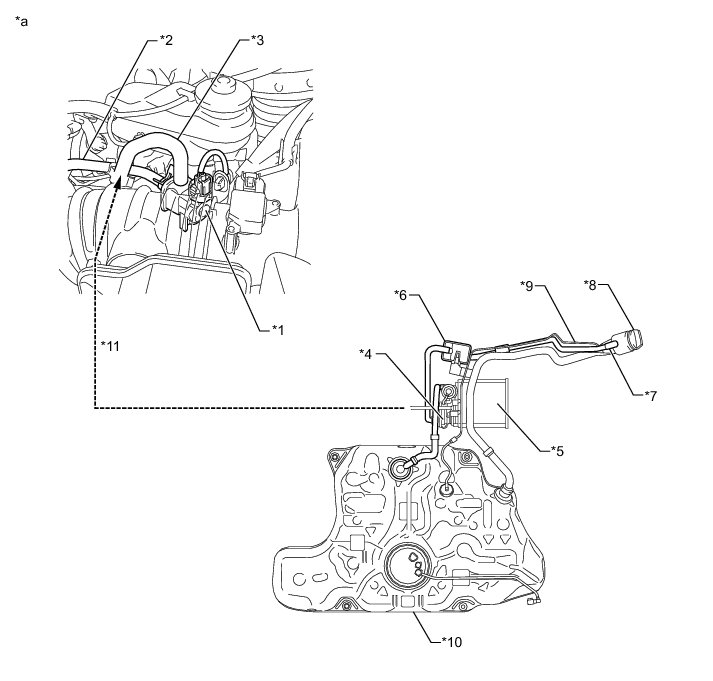 *a

*2

*3

*1

*11

*6

*9

*8

*4

*7

*5

*10