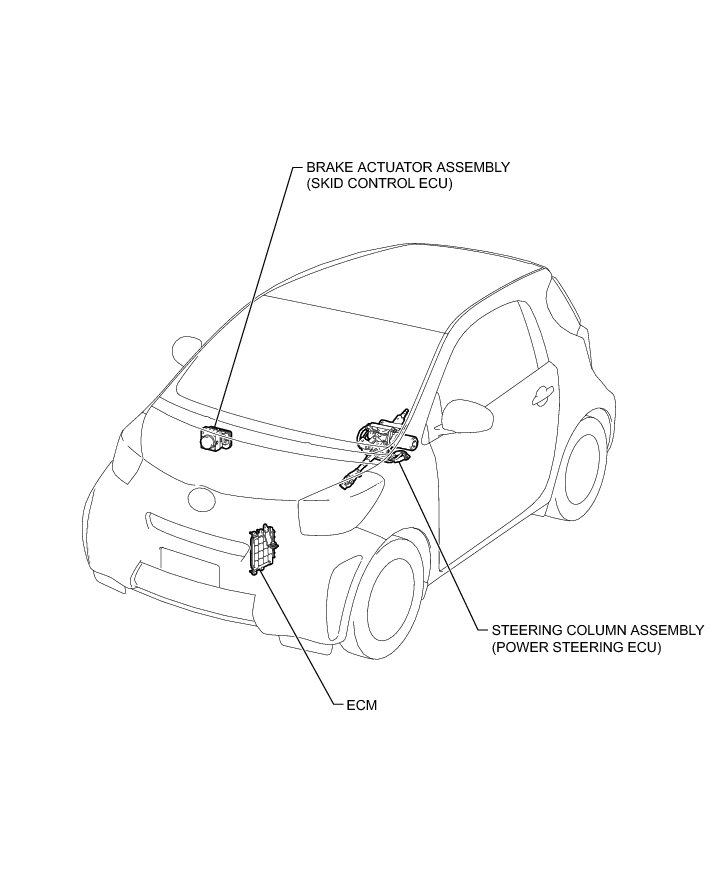 BRAKE ACTUATOR ASSEMBLY
(SKID CONTROL ECU)

STEERING COLUMN ASSEMBLY
(POWER STEERING ECU)

ECM