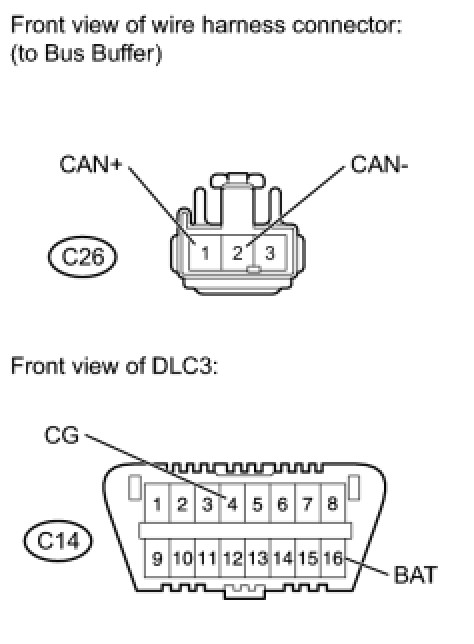 Front view of wire harness connector:
(to Bus Buffer)

CAN+
CAN-
C26
1 2 3

Front view of DLC3:

CG
C14
1 2 3 4 5 6 7 8
9 10 11 12 13 14 15 16
BAT