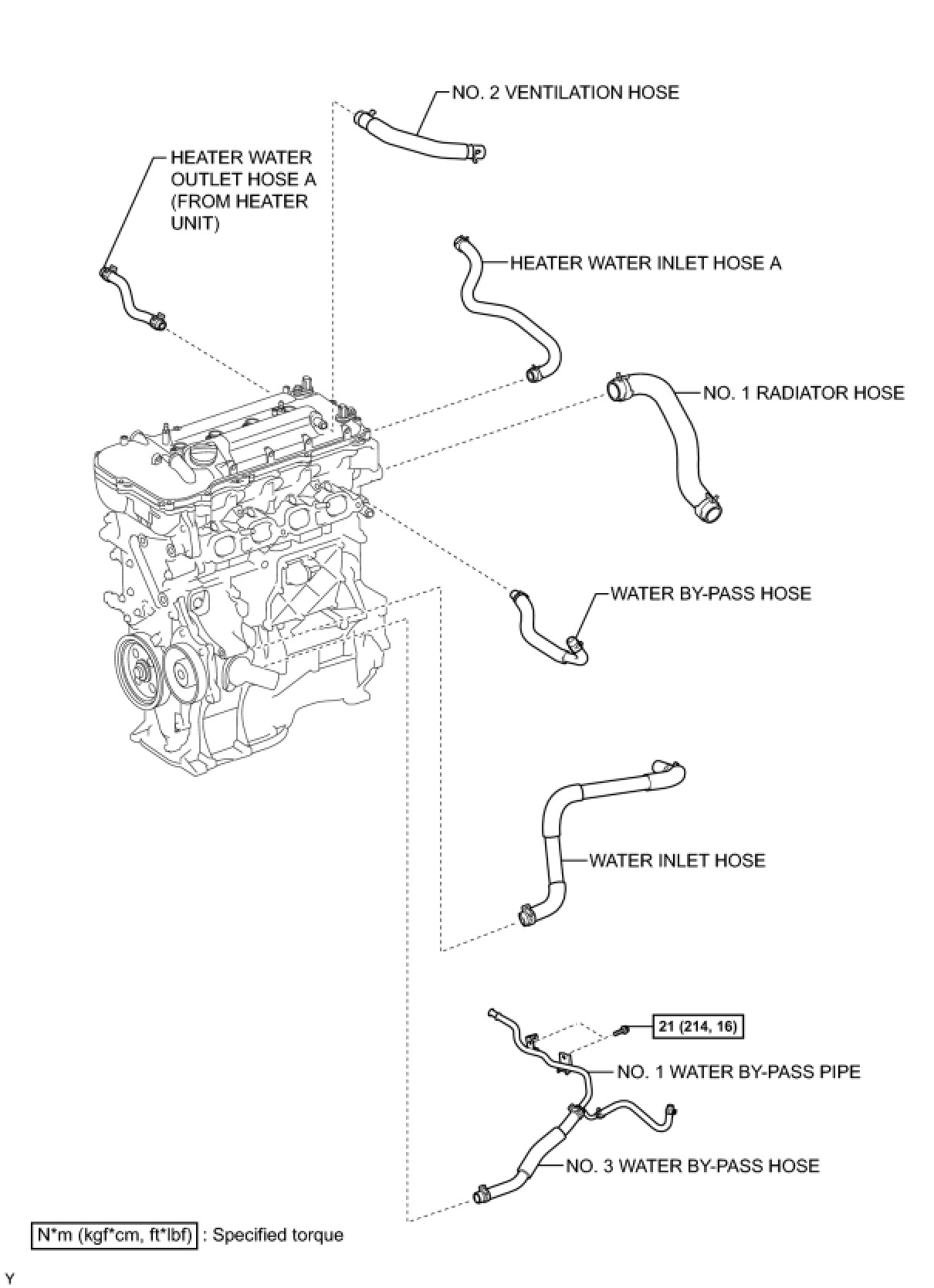 NO. 2 VENTILATION HOSE

HEATER WATER OUTLET HOSE A (FROM HEATER UNIT)

HEATER WATER INLET HOSE A

NO. 1 RADIATOR HOSE

WATER BY-PASS HOSE

WATER INLET HOSE

21 (214, 16)

NO. 1 WATER BY-PASS PIPE

NO. 3 WATER BY-PASS HOSE

N*m (kgf*cm, ft*lbf) : Specified torque

Y