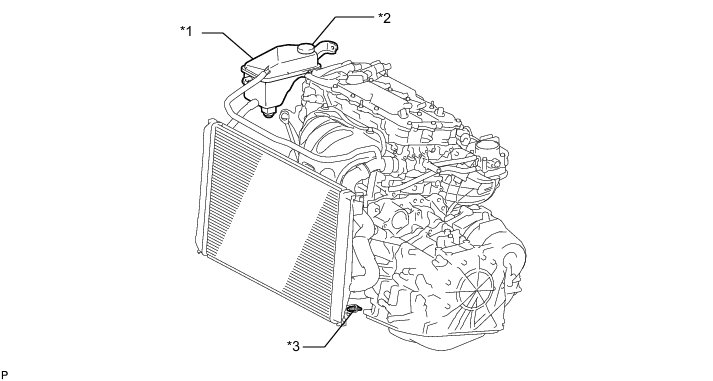 *1

*2

*3

P