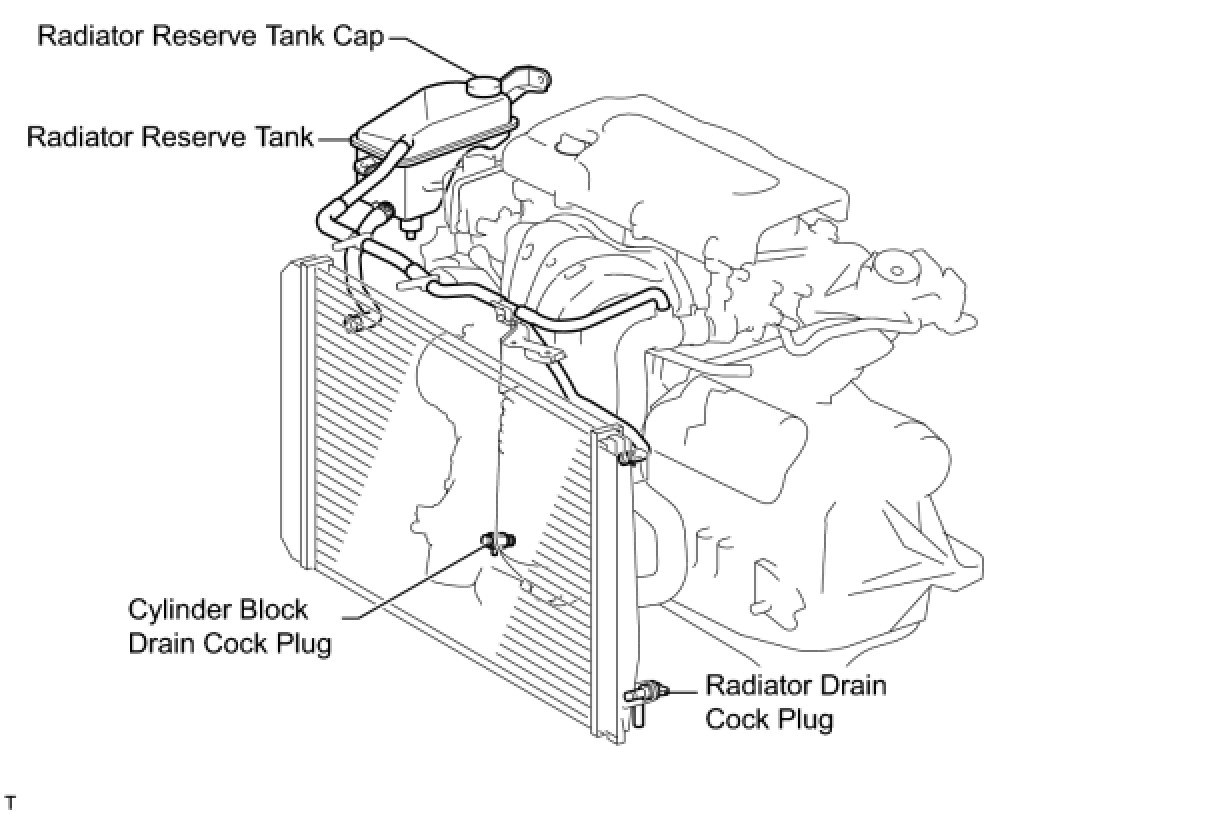 Radiator Reserve Tank Cap

Radiator Reserve Tank

Cylinder Block Drain Cock Plug

Radiator Drain Cock Plug

T