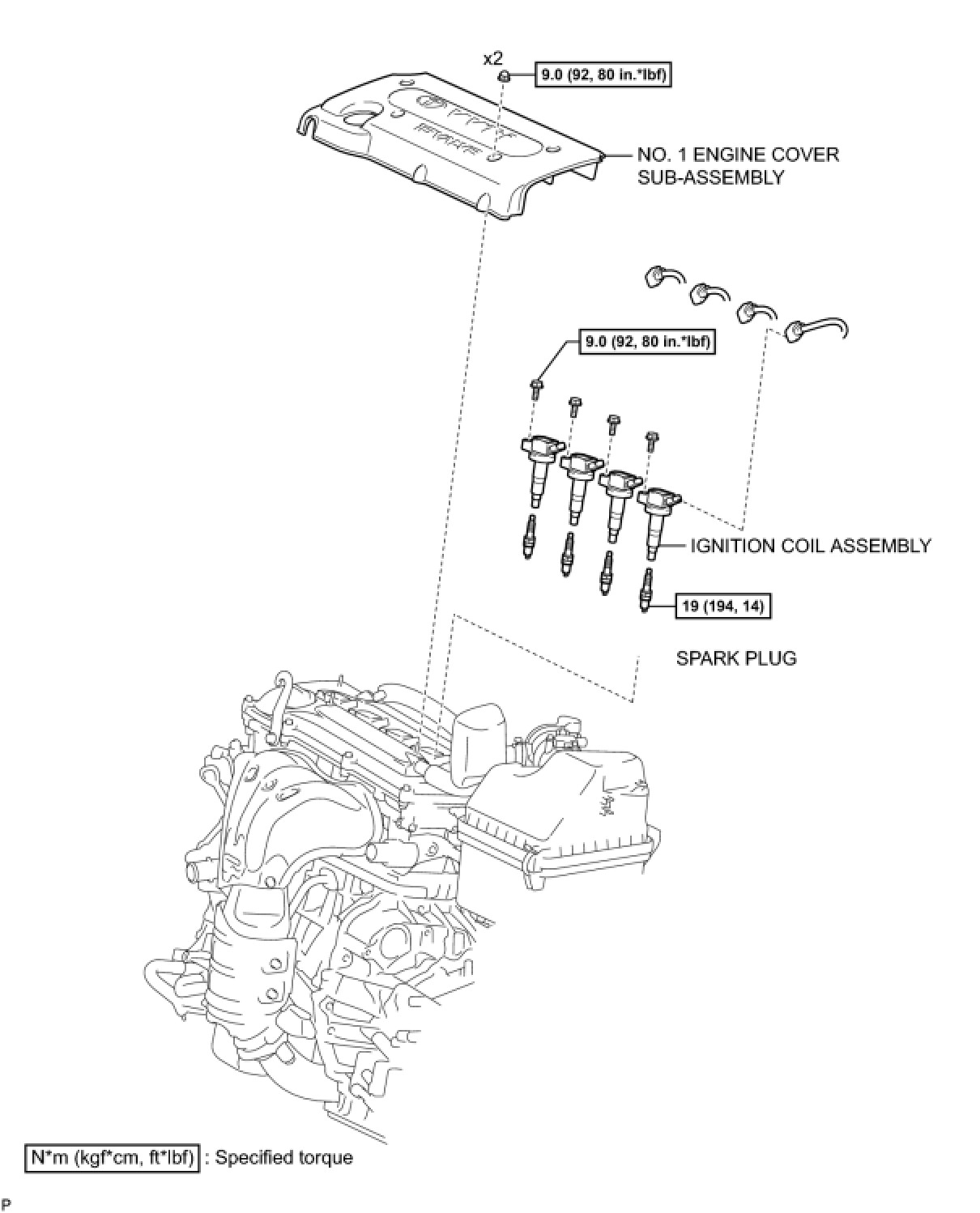 x2

9.0 (92, 80 in.*lbf)

NO. 1 ENGINE COVER SUB-ASSEMBLY

9.0 (92, 80 in.*lbf)

IGNITION COIL ASSEMBLY

19 (194, 14)

SPARK PLUG

N*m (kgf*cm, ft*lbf) : Specified torque

P