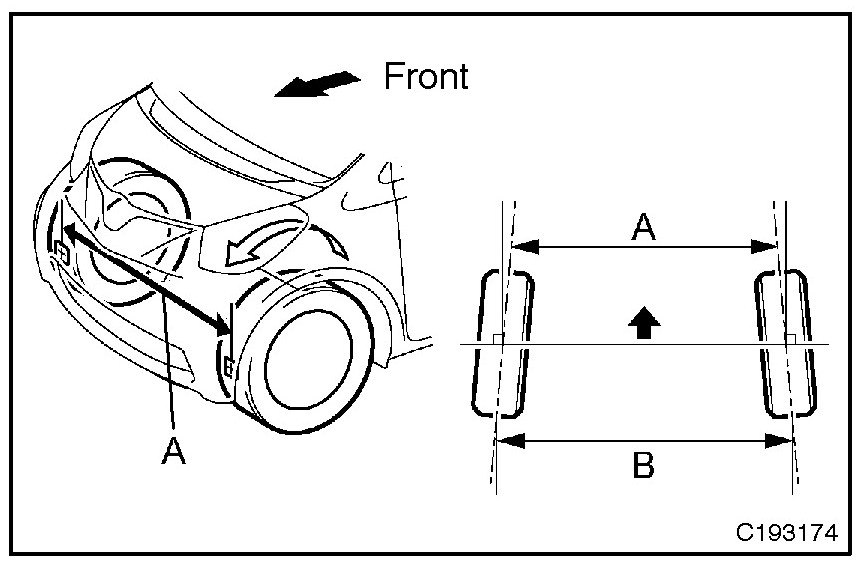 Front

A

A

B

C193174