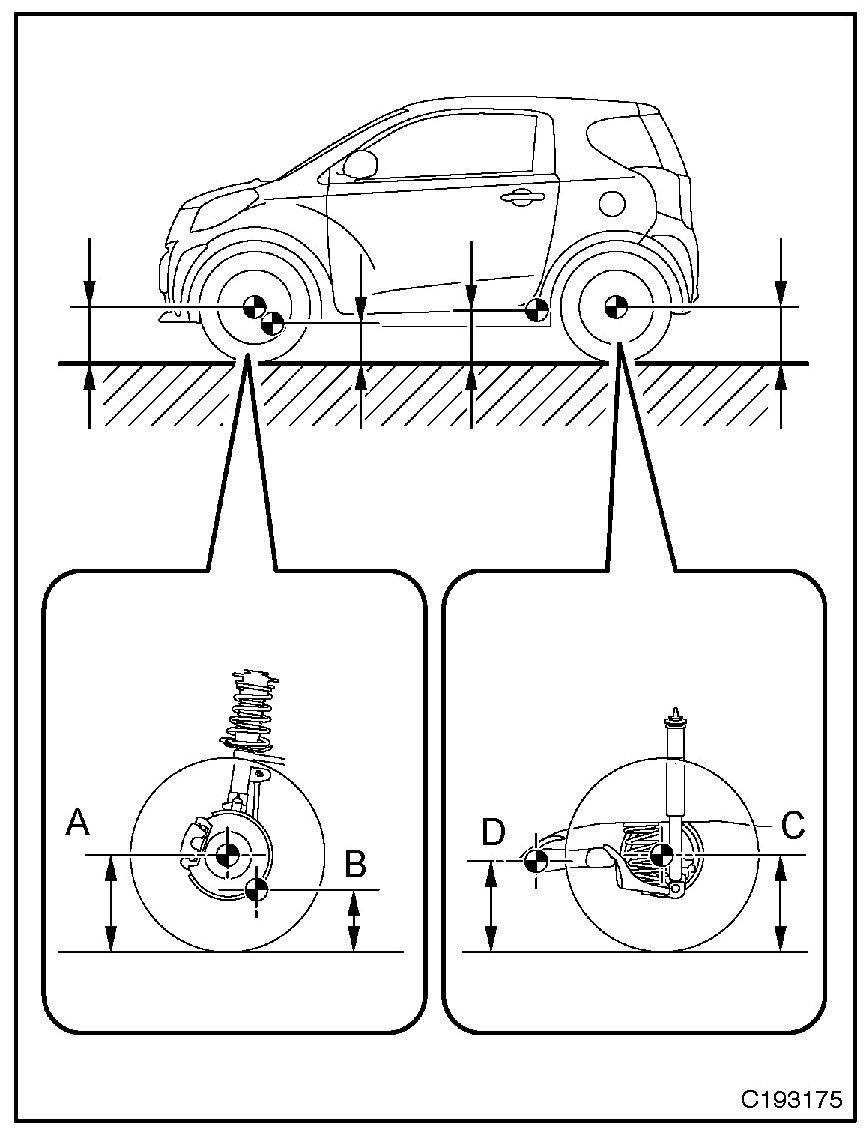 A
B
D
C
C193175