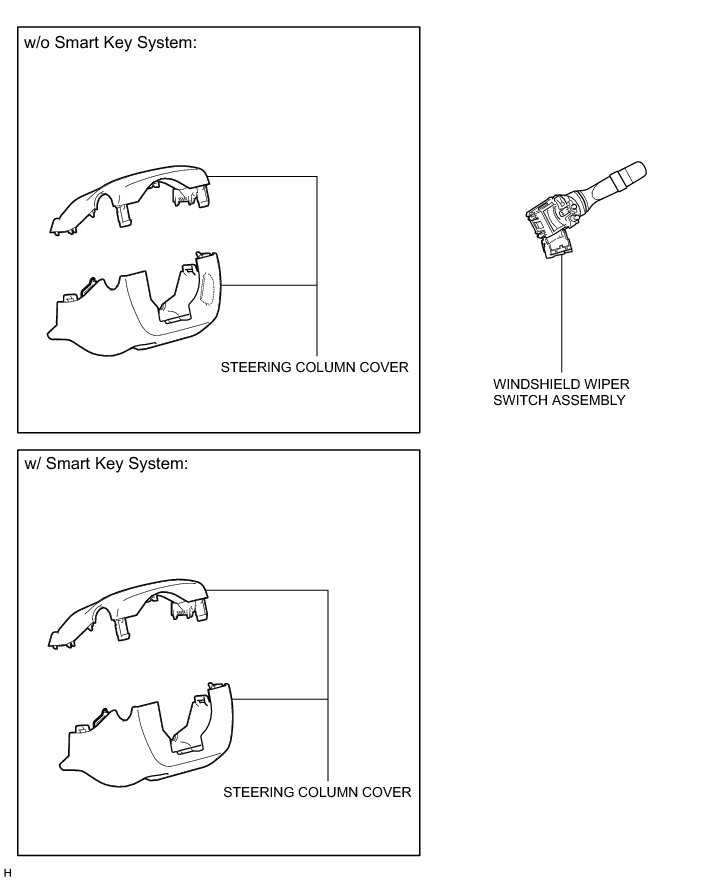 w/o Smart Key System:

STEERING COLUMN COVER

WINDSHIELD WIPER SWITCH ASSEMBLY

w/ Smart Key System:

STEERING COLUMN COVER

H